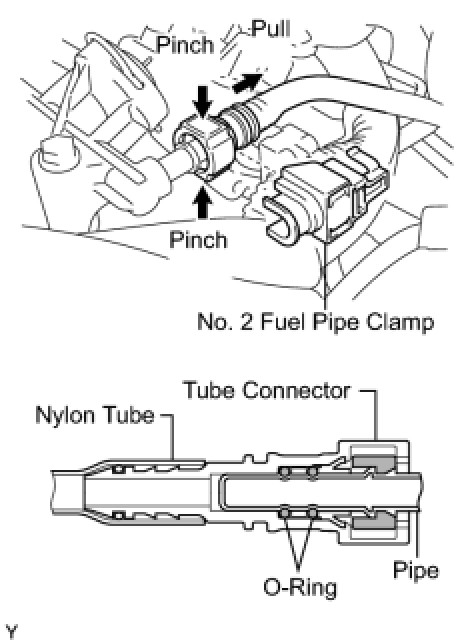 Pinch
Pull
Pinch
No. 2 Fuel Pipe Clamp

Tube Connector
Nylon Tube
Pipe
O-Ring

Y