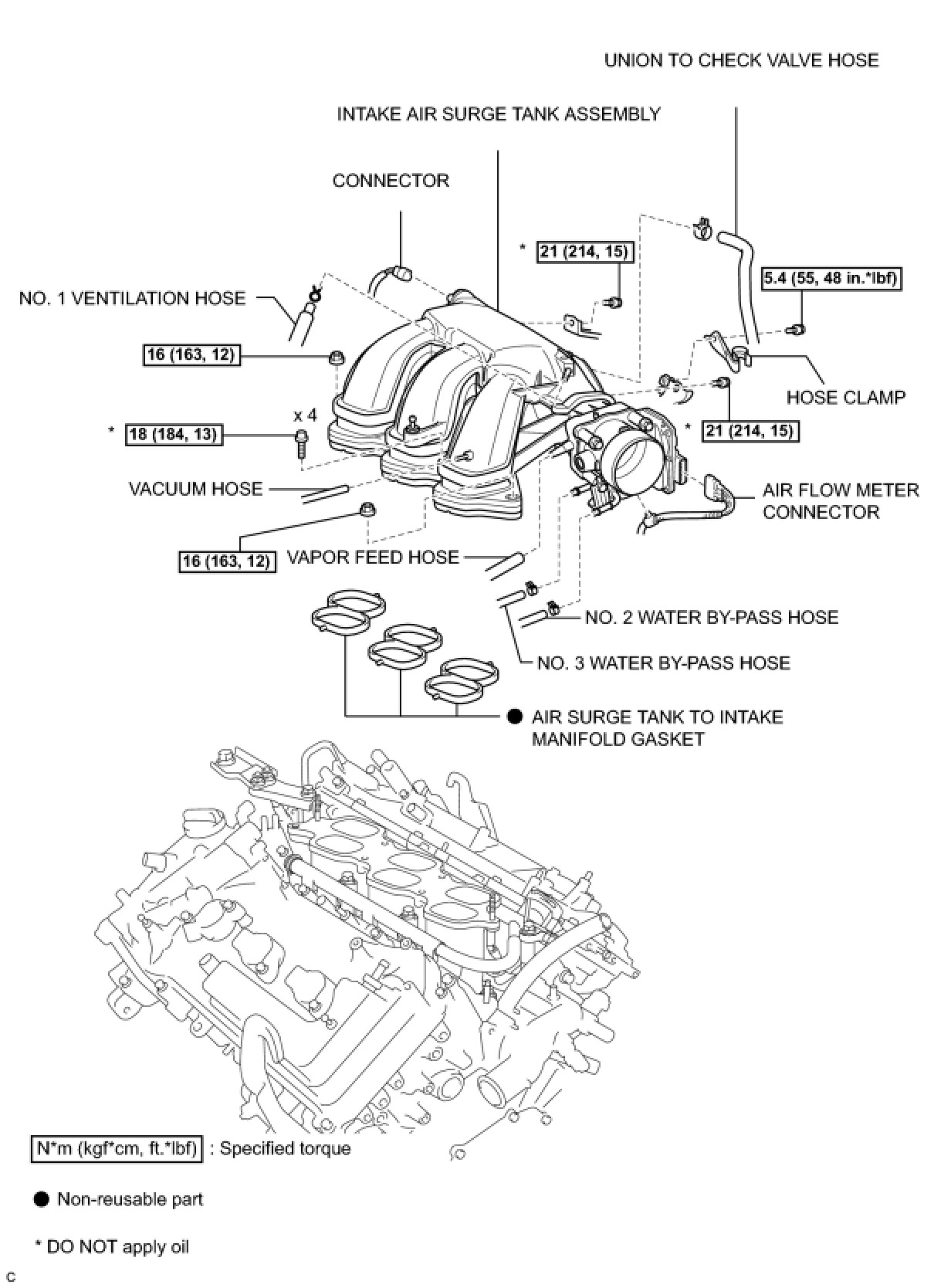 UNION TO CHECK VALVE HOSE

INTAKE AIR SURGE TANK ASSEMBLY

CONNECTOR

* 21 (214, 15)

5.4 (55, 48 in.*lbf)

NO. 1 VENTILATION HOSE

16 (163, 12)

HOSE CLAMP

x 4

* 18 (184, 13)

* 21 (214, 15)

VACUUM HOSE

AIR FLOW METER CONNECTOR

16 (163, 12)

VAPOR FEED HOSE

NO. 2 WATER BY-PASS HOSE

NO. 3 WATER BY-PASS HOSE

● AIR SURGE TANK TO INTAKE MANIFOLD GASKET

N*m (kgf*cm, ft.*lbf) : Specified torque

● Non-reusable part

* DO NOT apply oil

C