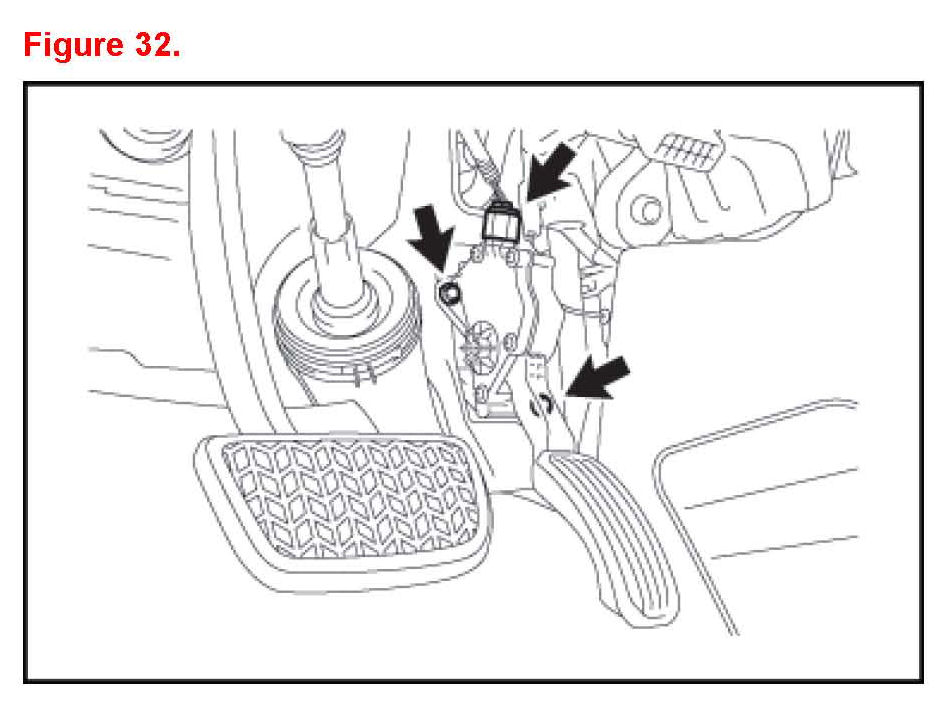 Figure 32.