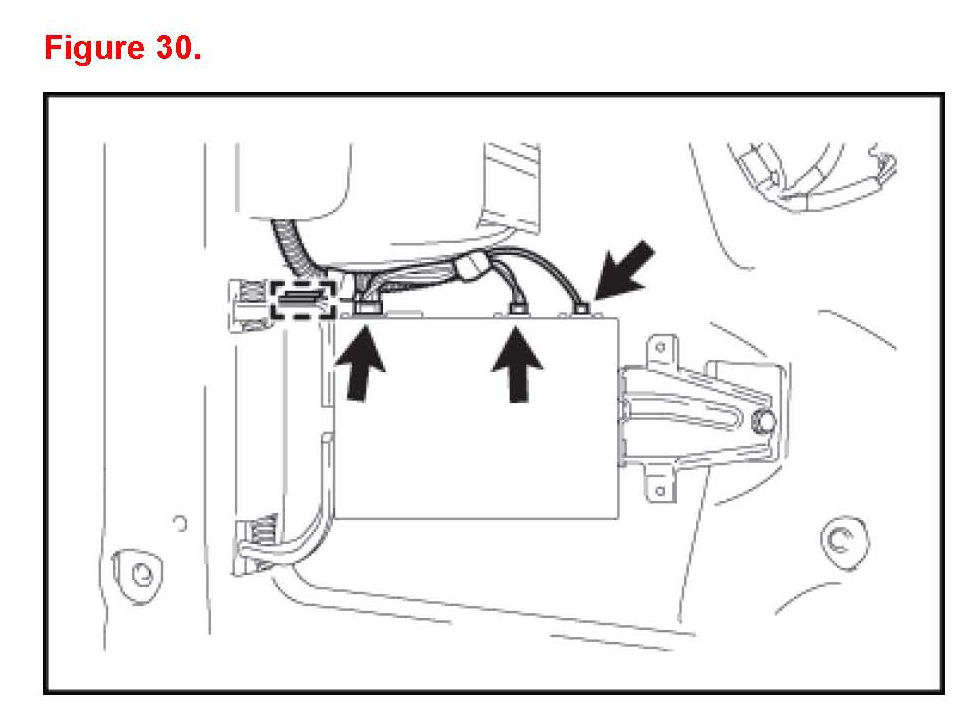 Figure 30.