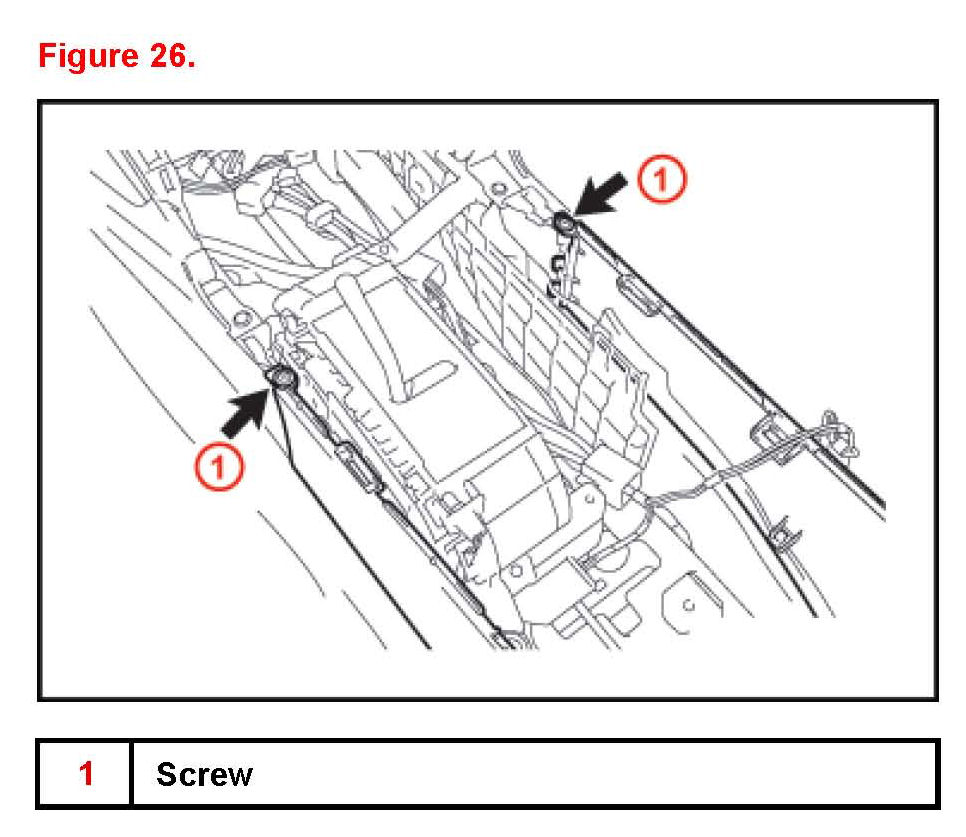 Figure 26.

1

1

| 1 | Screw |
|---|---|