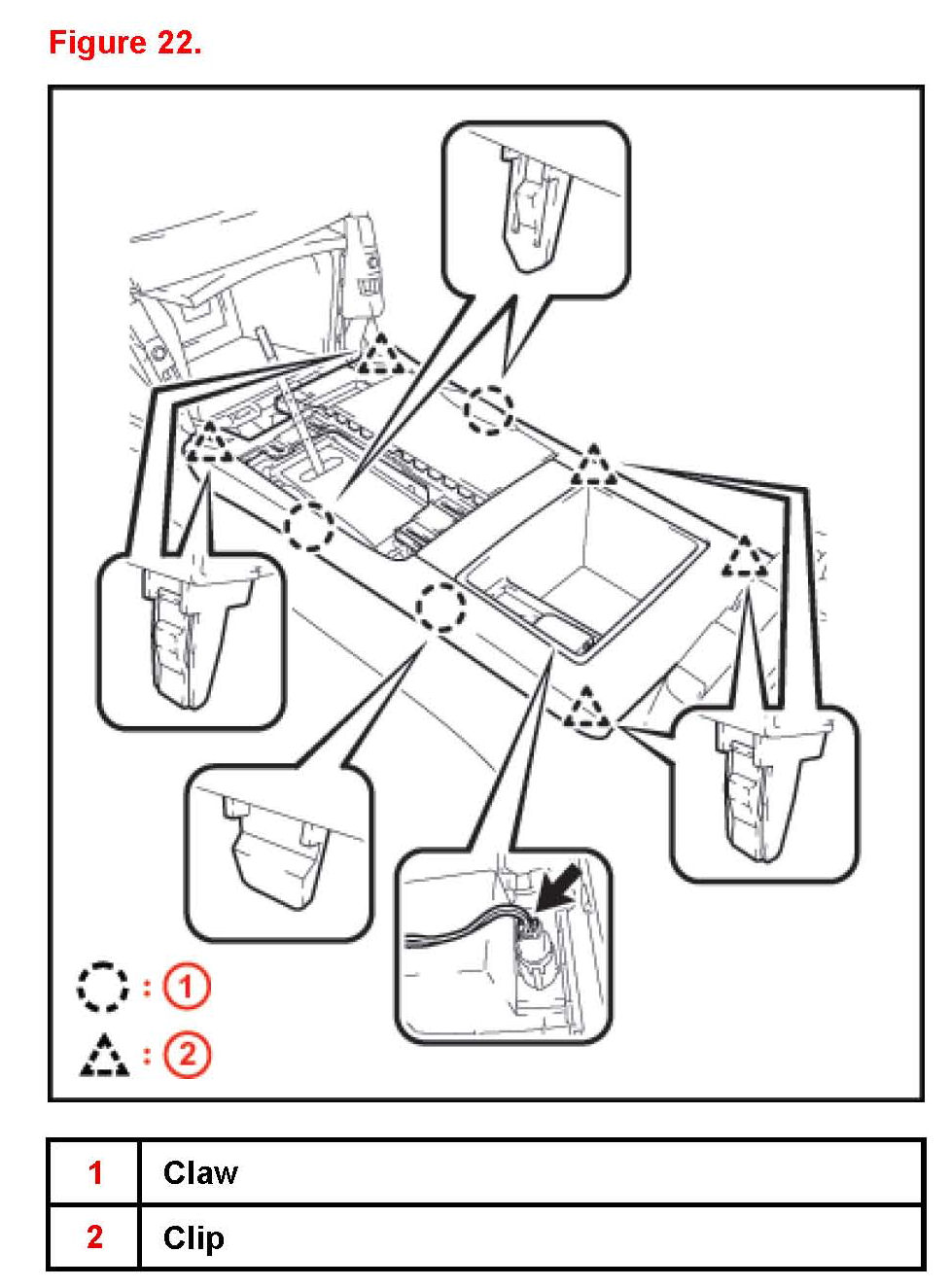 Figure 22.

: ①

: ②

| 1 | Claw |
|---|---|
| 2 | Clip |