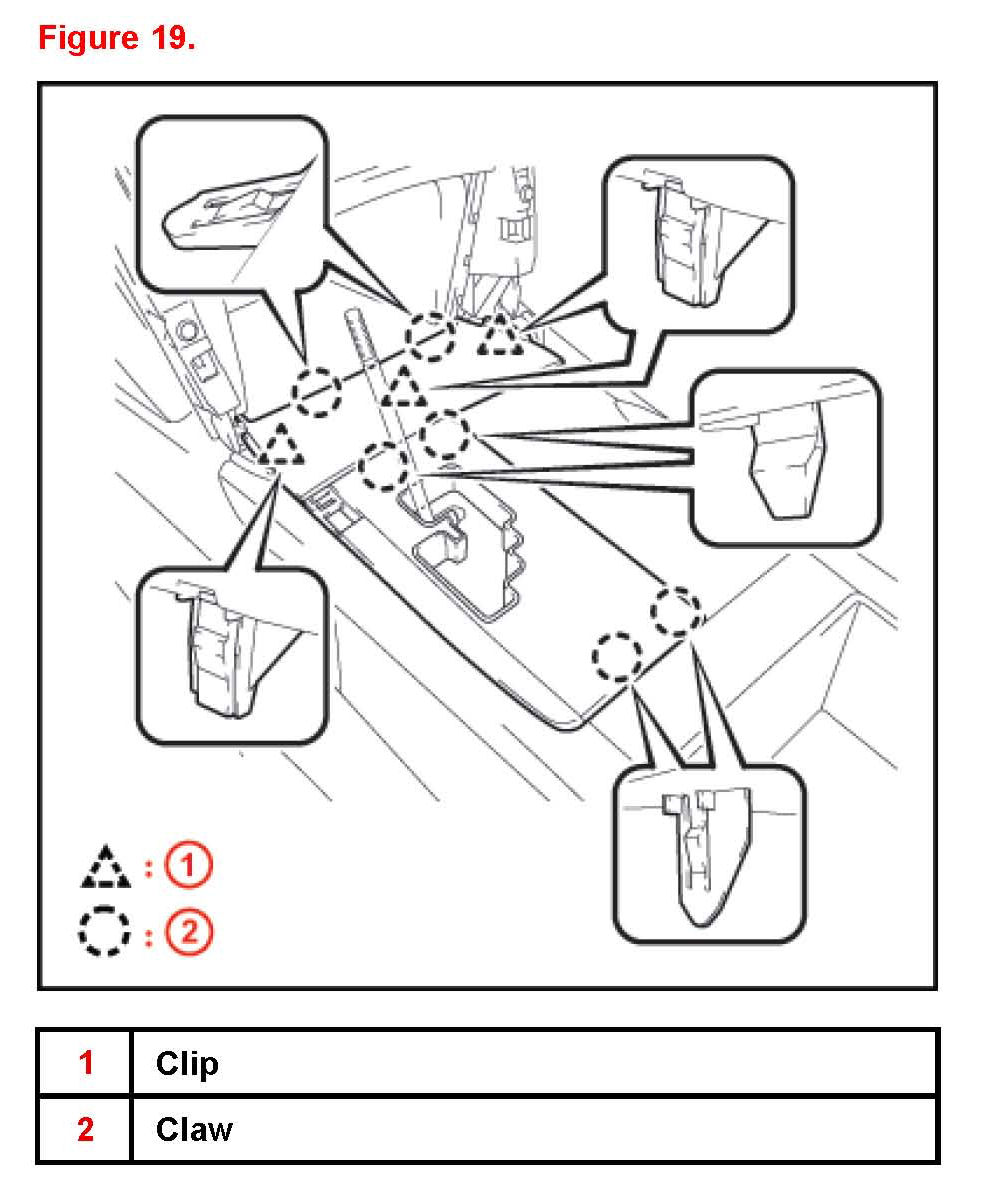 Figure 19.

: 1

: 2

| 1 | Clip |
|---|---|
| 2 | Claw |