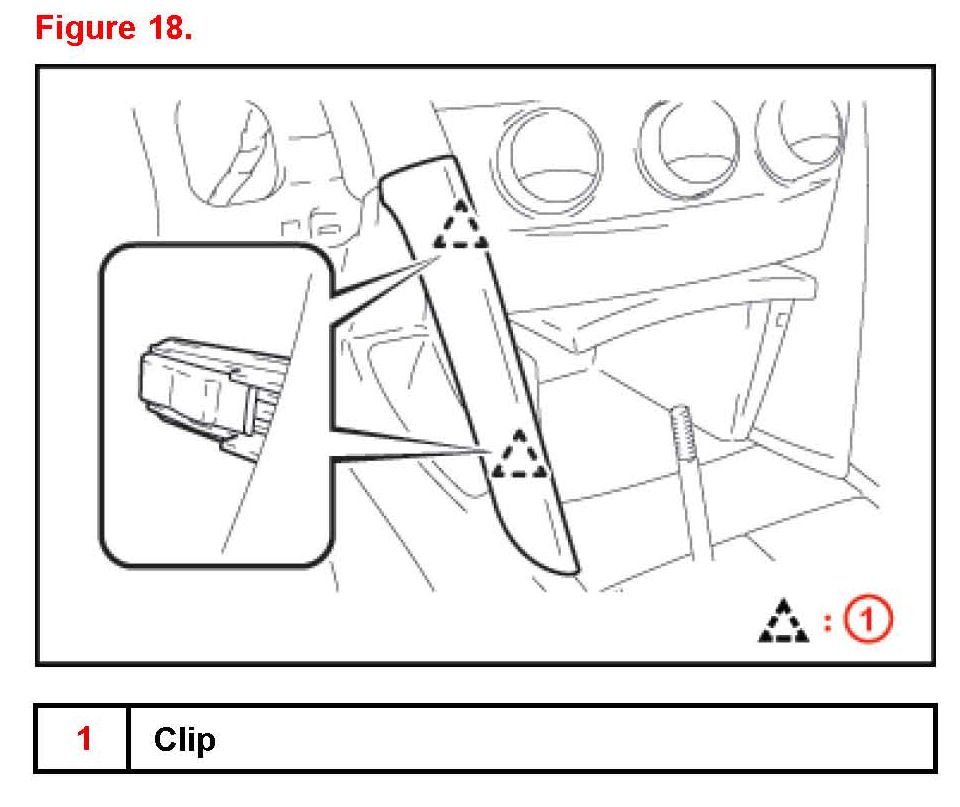 Figure 18.

: 1

| 1 | Clip |
|---|---|