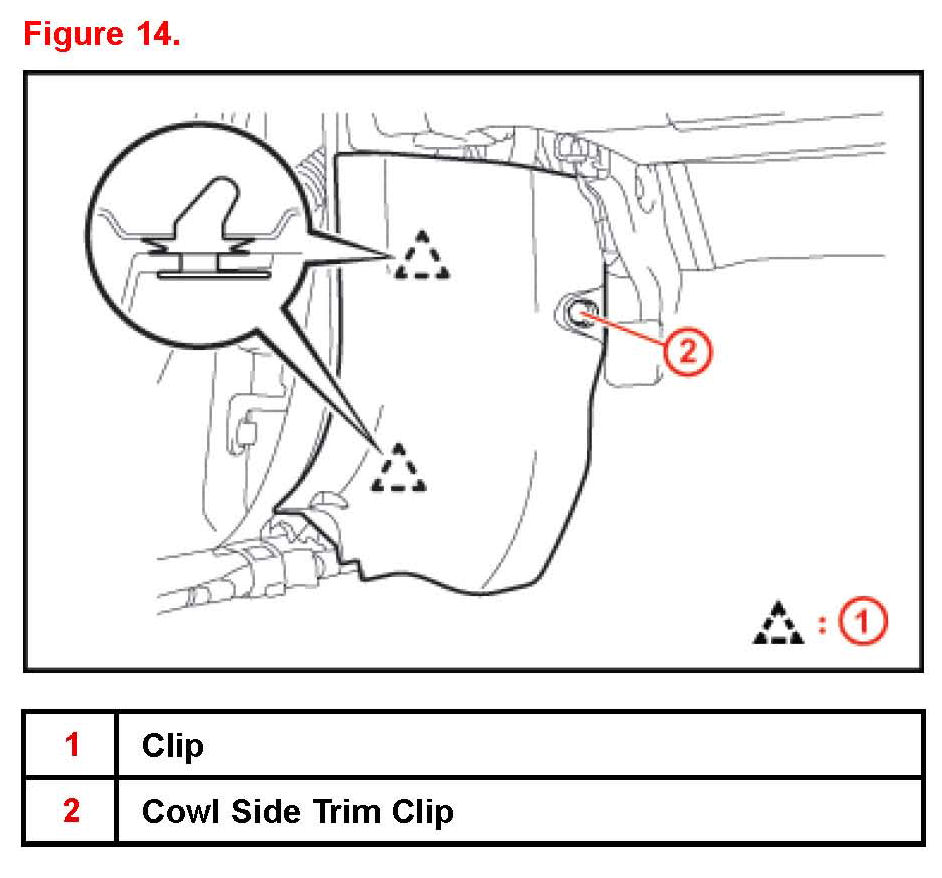 Figure 14.

2

: 1

| 1 | Clip |
|---|---|
| 2 | Cowl Side Trim Clip |