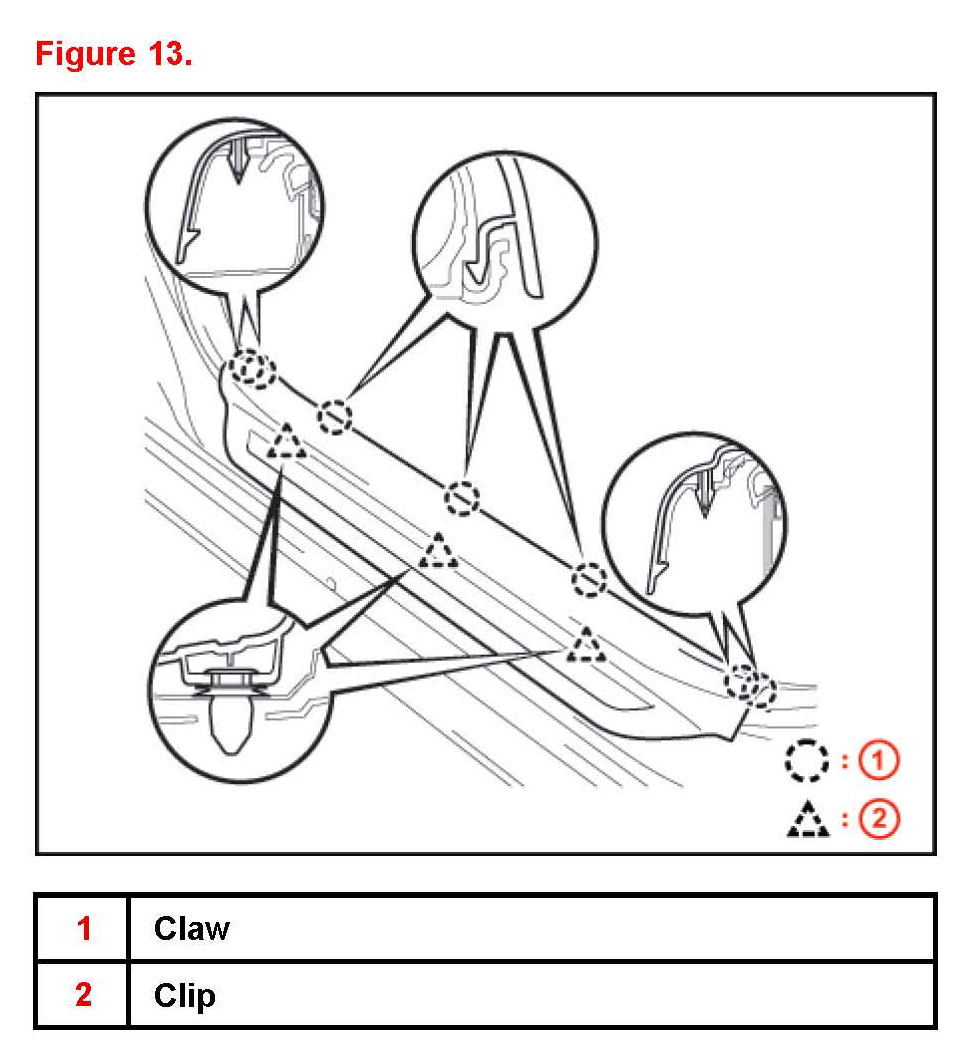 Figure 13.

: 1

: 2

| 1 | Claw |
|---|---|
| 2 | Clip |