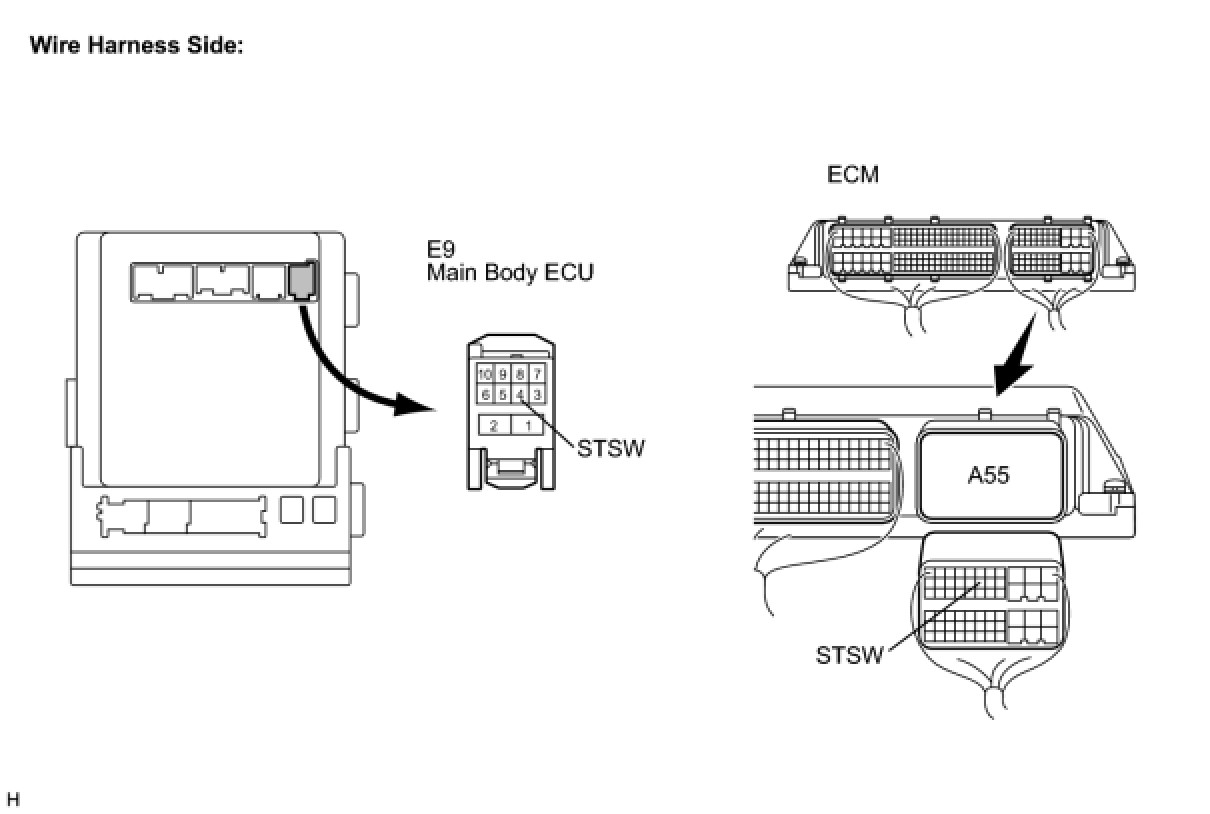 Wire Harness Side:

E9
Main Body ECU

10 9 8 7
6 5 4 3
2 1

STSW

ECM

A55

STSW

H