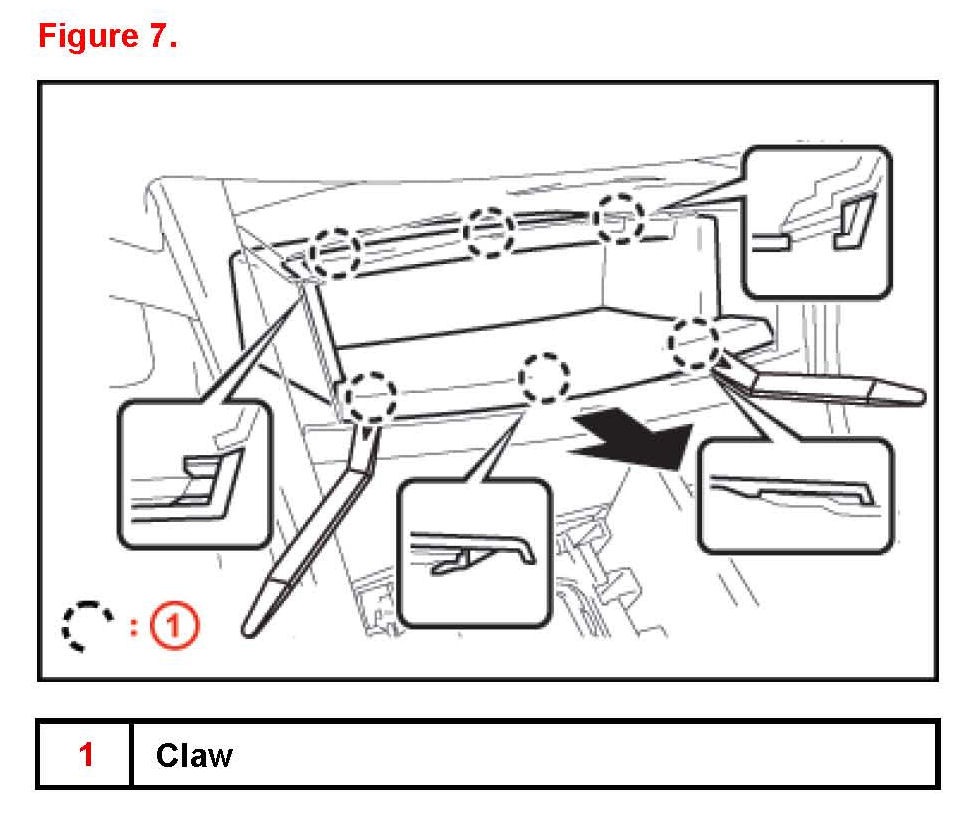 Figure 7.

: 1

| 1 | Claw |
|---|---|