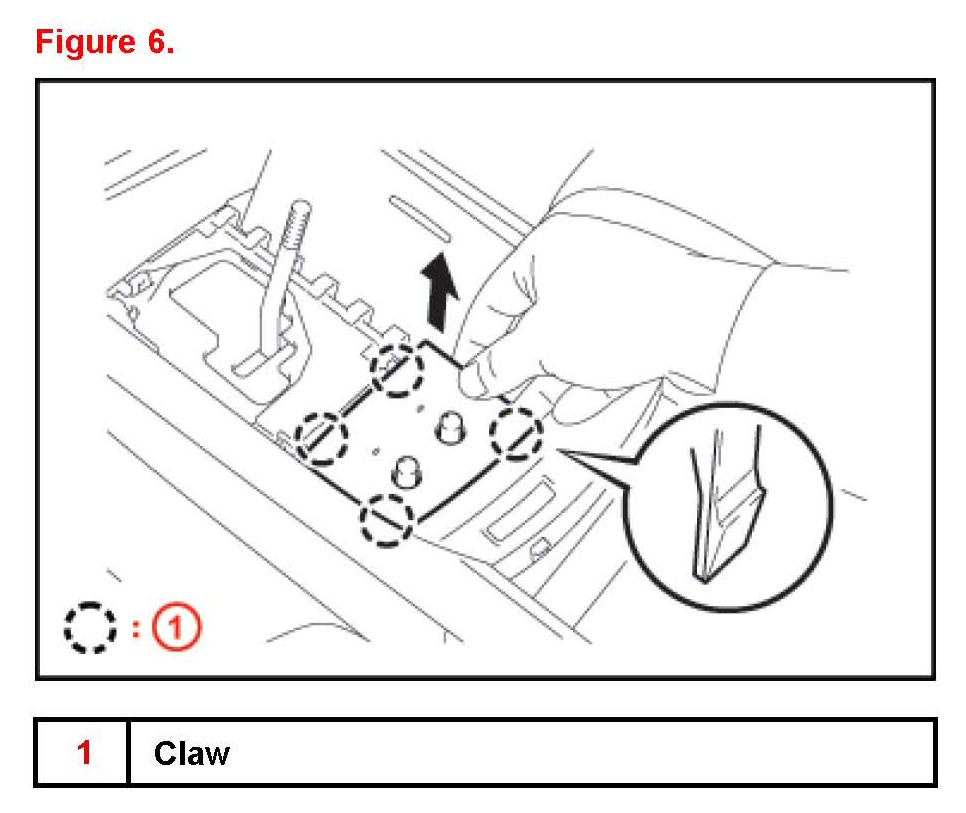 Figure 6.

: 1

| 1 | Claw |
|---|---|