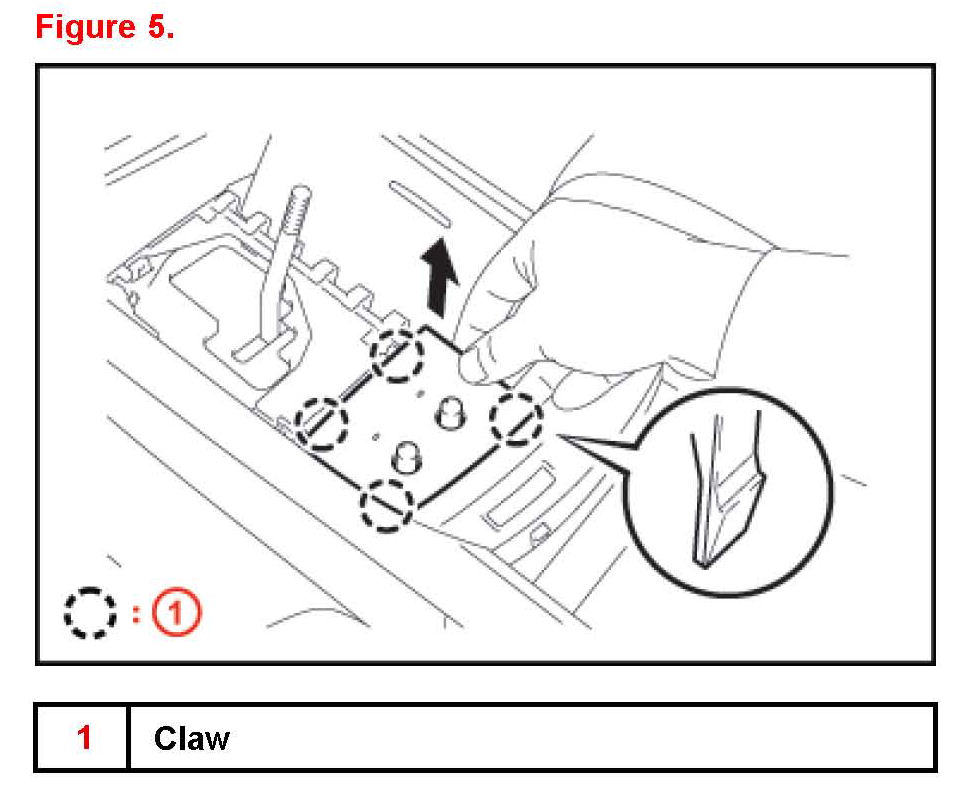 Figure 5.

: 1

| 1 | Claw |
|---|---|