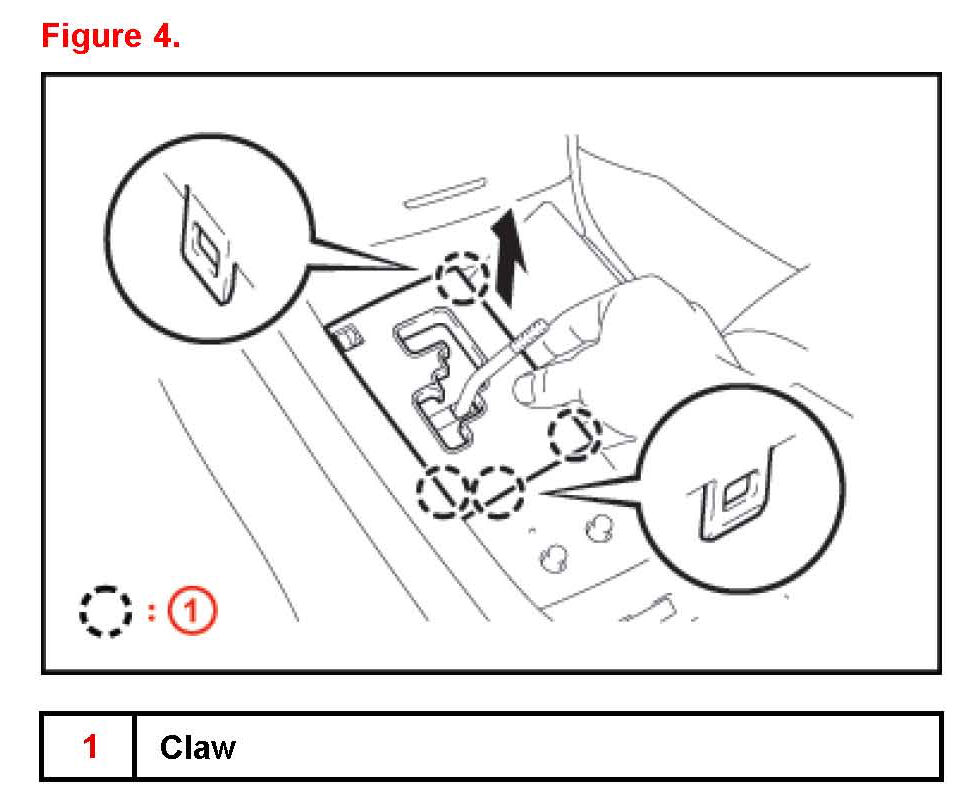 Figure 4.

: 1

| 1 | Claw |
|---|---|