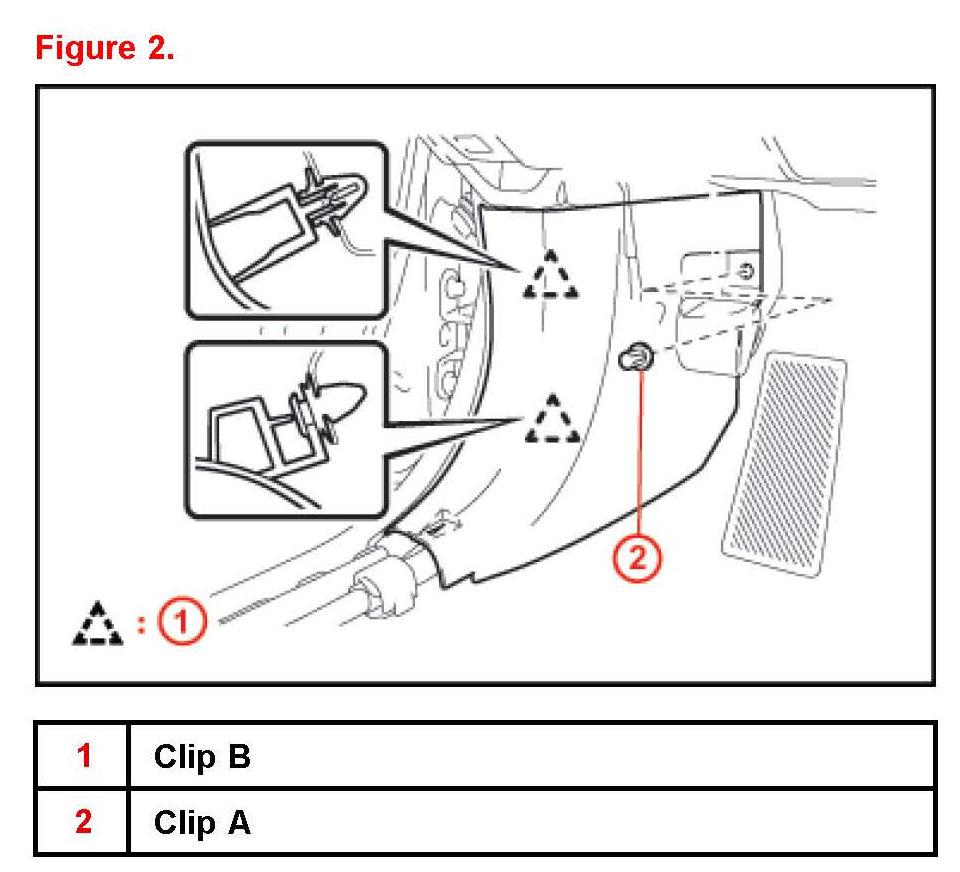 Figure 2.

2

: 1

| 1 | Clip B |
|---|---|
| 2 | Clip A |