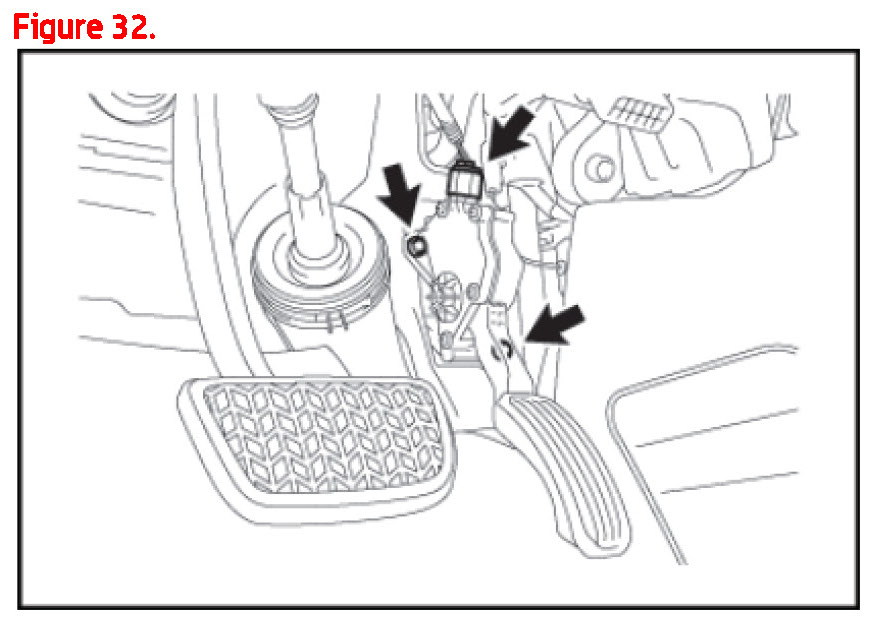 Figure 32.