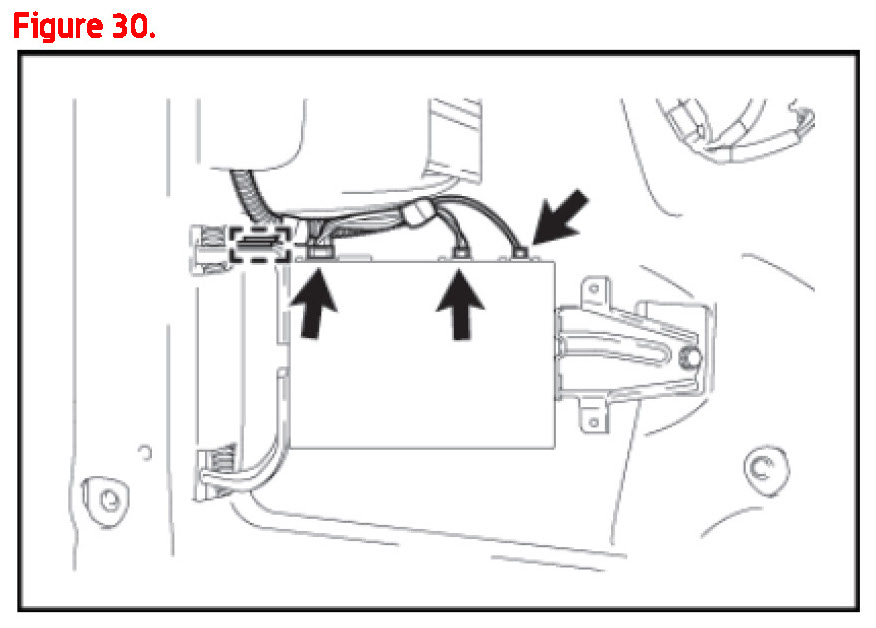 Figure 30.