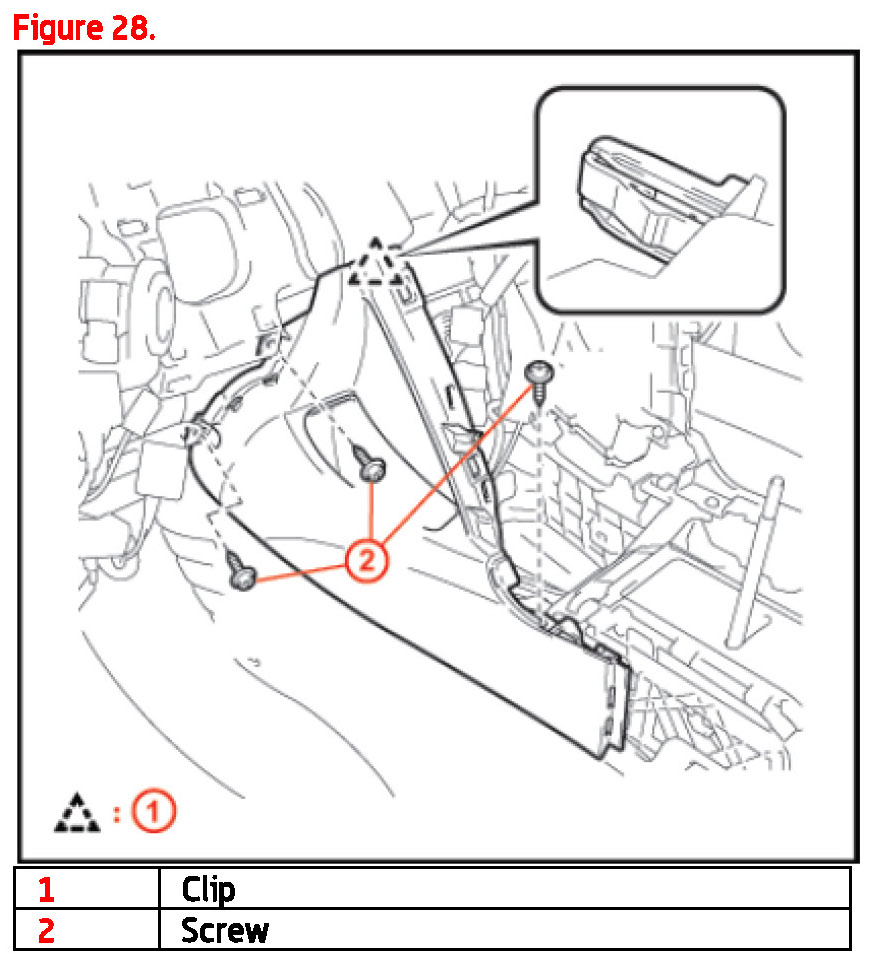 Figure 28.

2

: 1

| 1 | Clip |
|---|---|
| 2 | Screw |