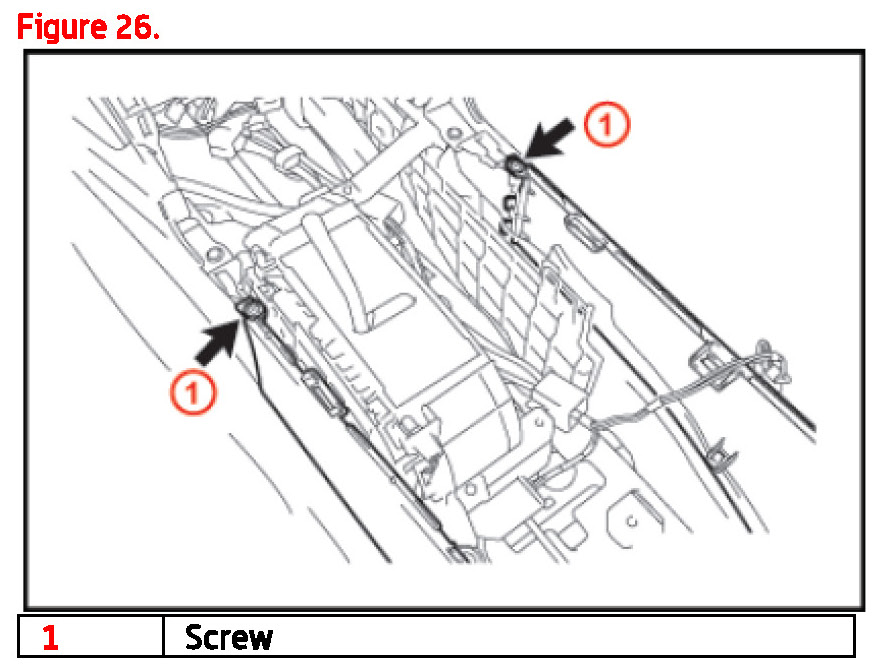 Figure 26.

1

1

| 1 | Screw |
|---|---|