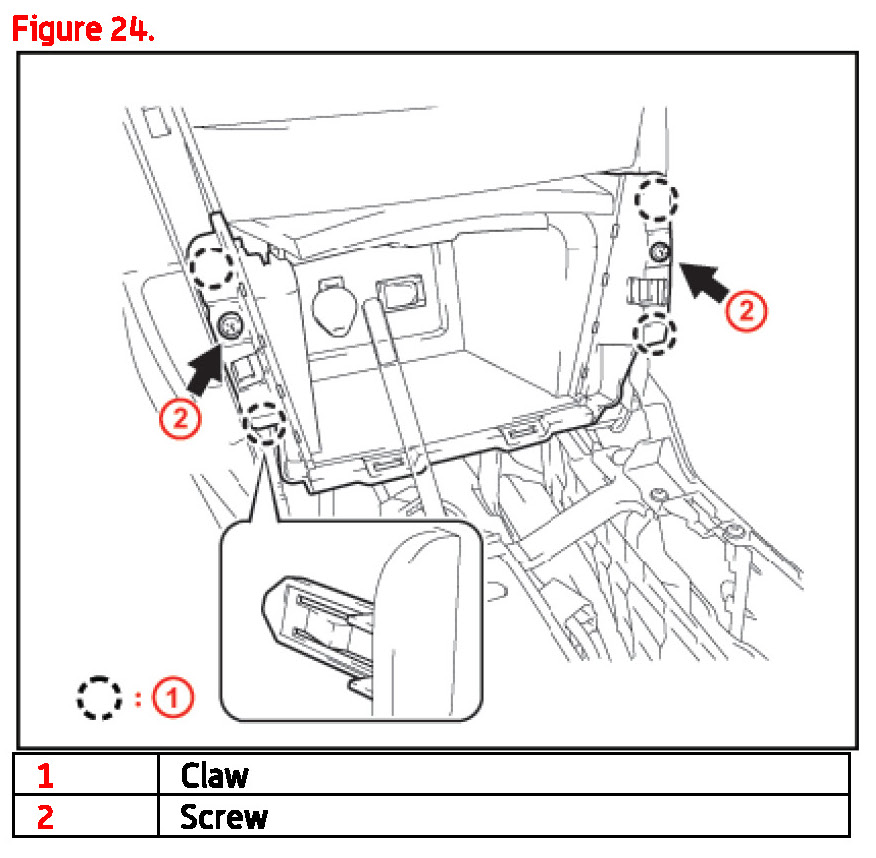 Figure 24.

2

2

: 1

| 1 | Claw |
|---|---|
| 2 | Screw |