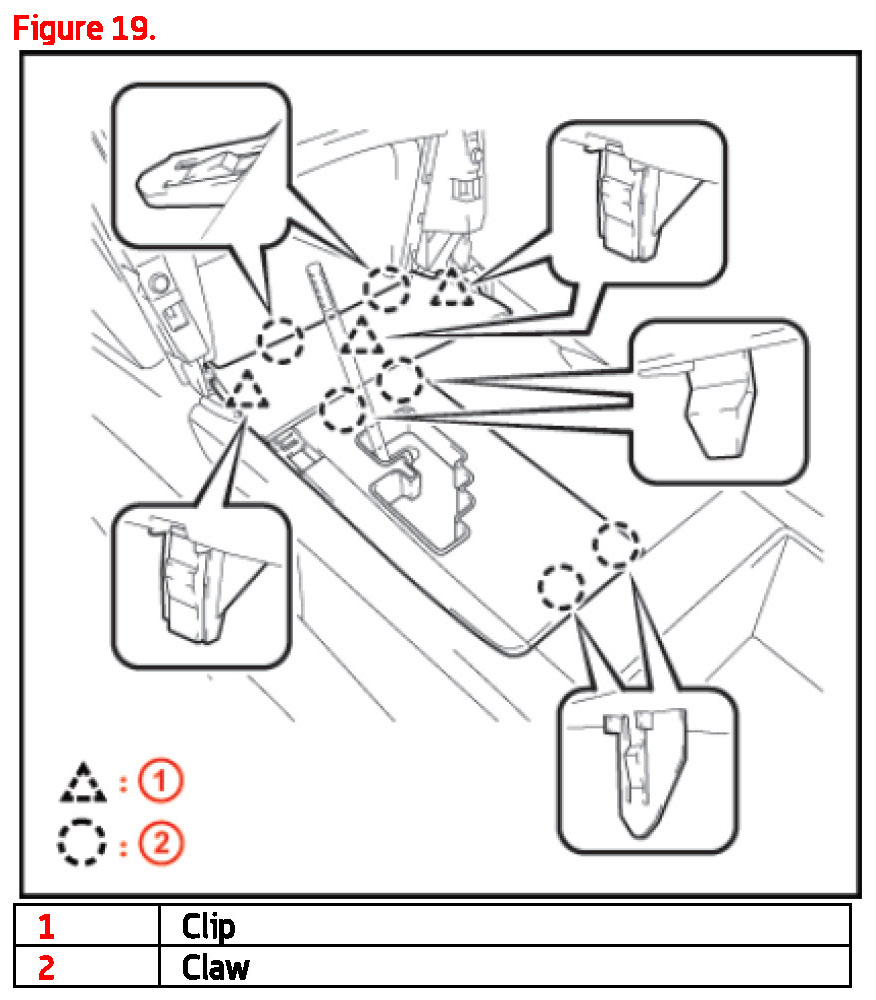 Figure 19.

: 1

: 2

| 1 | Clip |
|---|---|
| 2 | Claw |