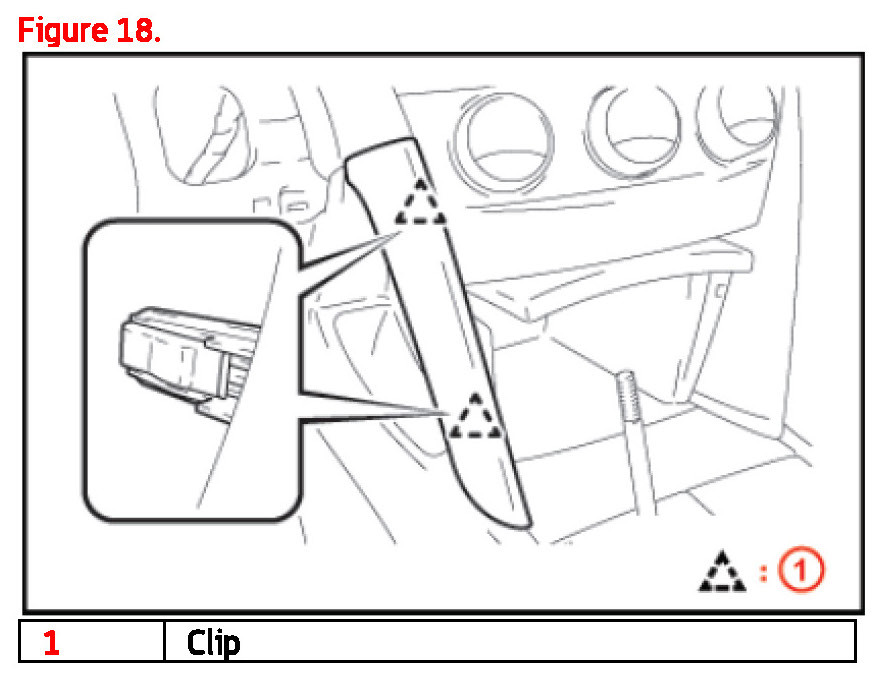 Figure 18.

: 1

| 1 | Clip |
|---|---|