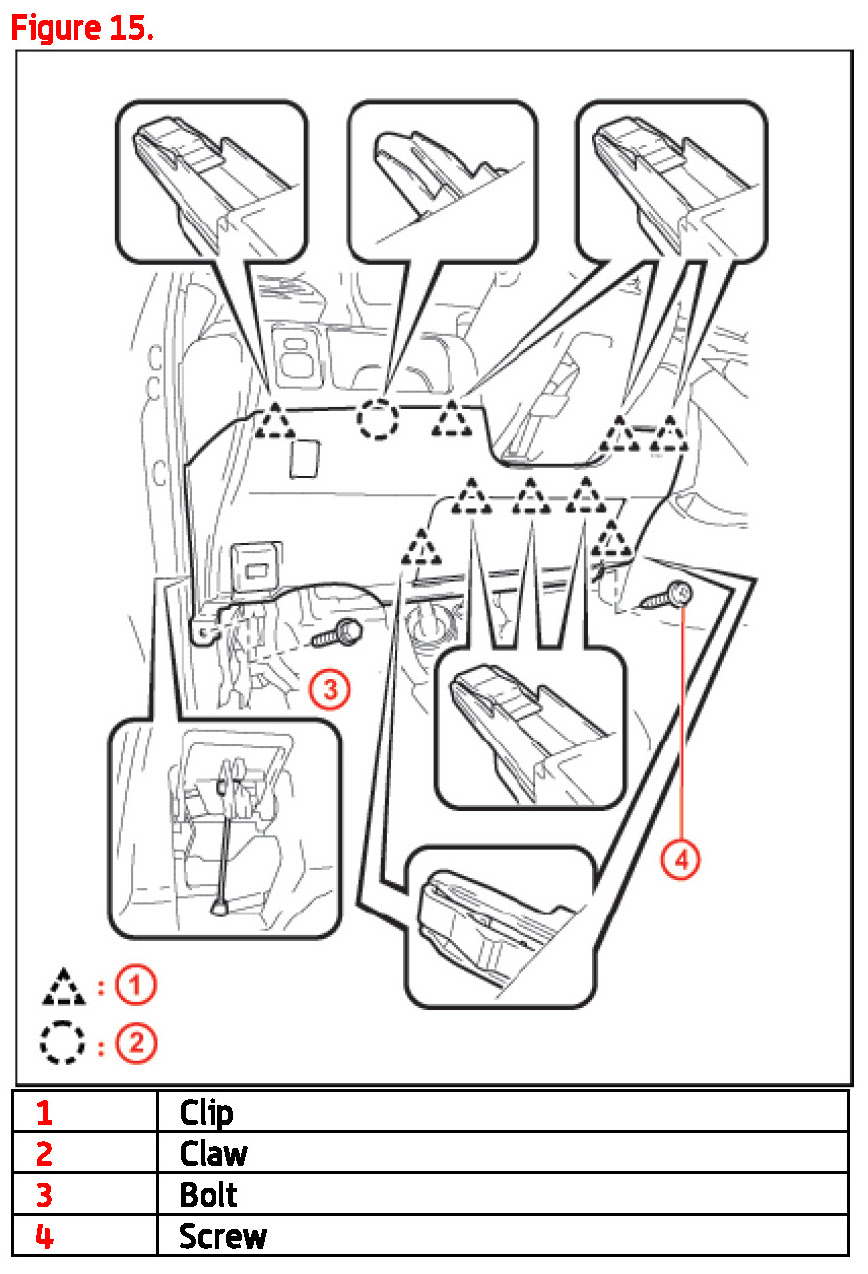 Figure 15.

3

4

: 1

: 2

| 1 | Clip |
|---|---|
| 2 | Claw |
| 3 | Bolt |
| 4 | Screw |