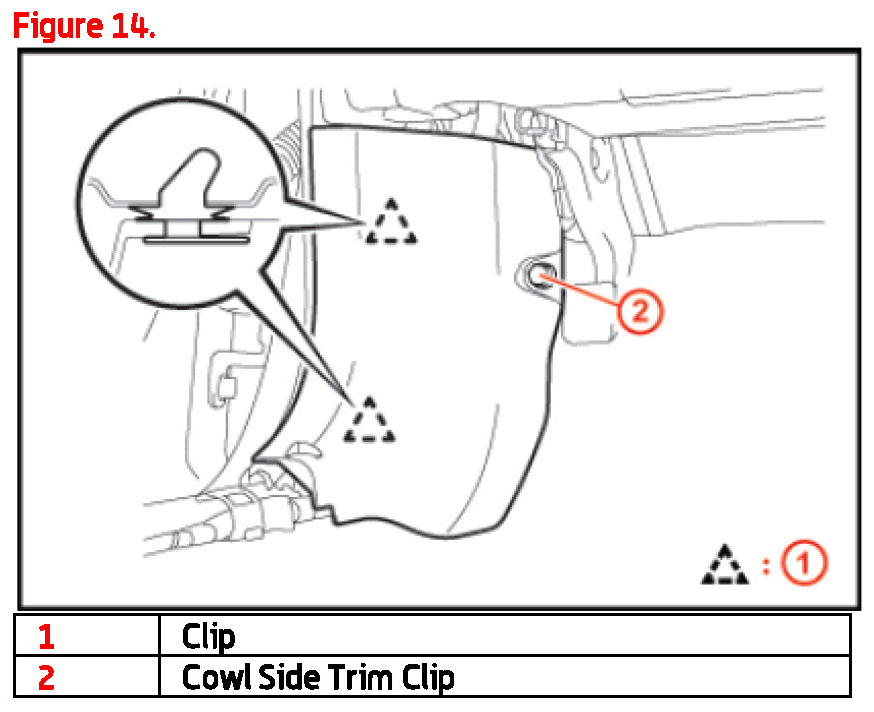 Figure 14.

2

: 1

| 1 | Clip |
|---|---|
| 2 | Cowl Side Trim Clip |