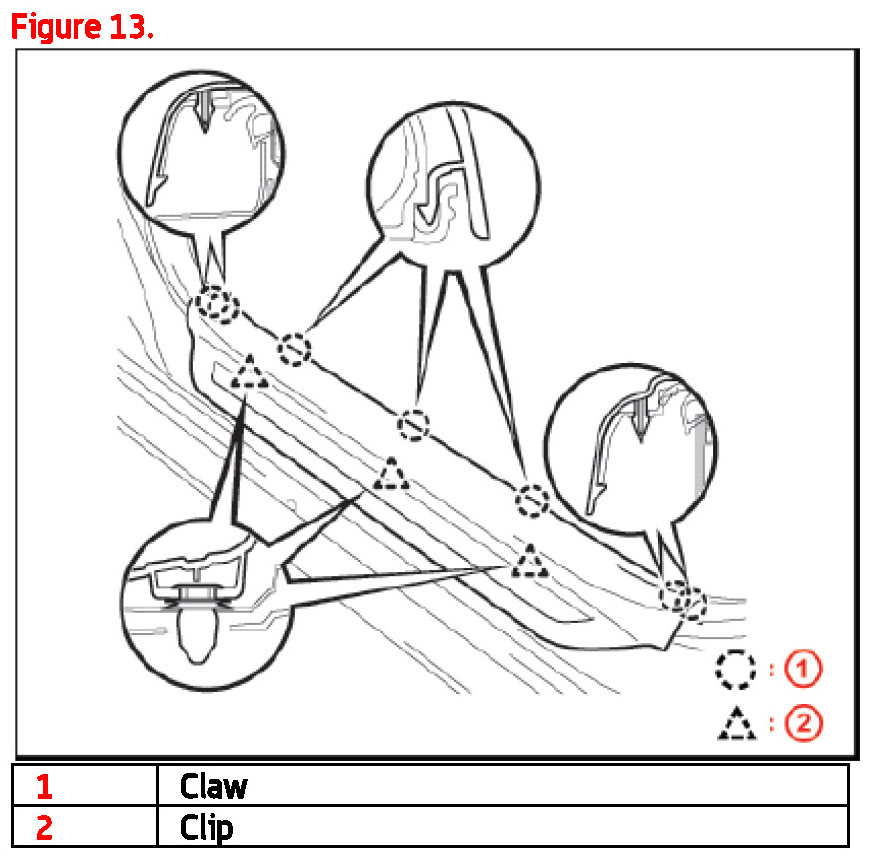 Figure 13.

: ①

: ②

| 1 | Claw |
|---|---|
| 2 | Clip |