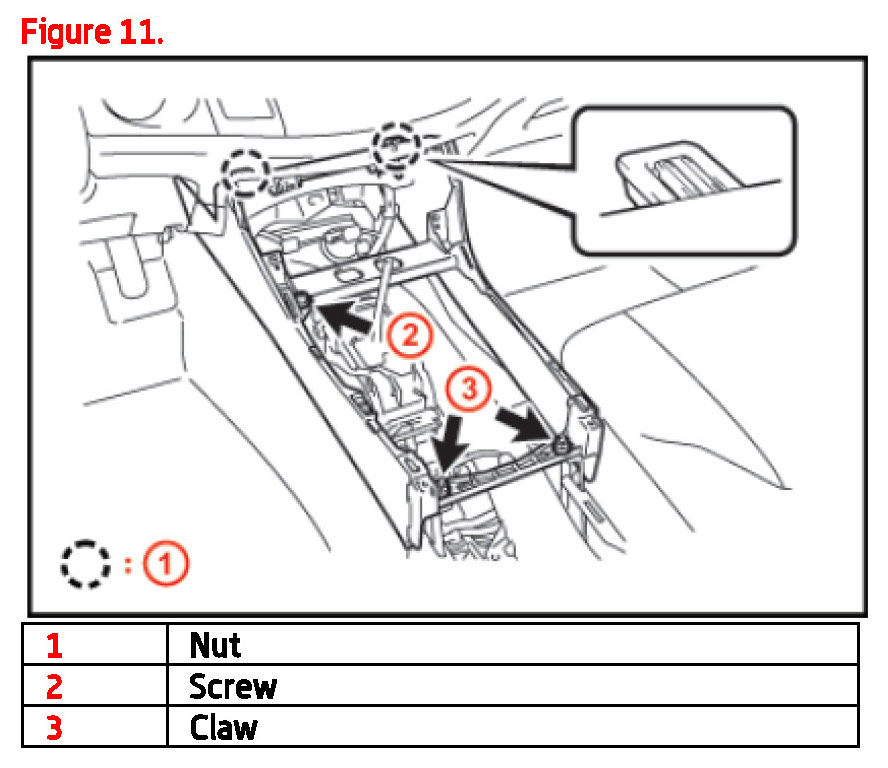 Figure 11.

2

3

: 1

| 1 | Nut |
|---|---|
| 2 | Screw |
| 3 | Claw |