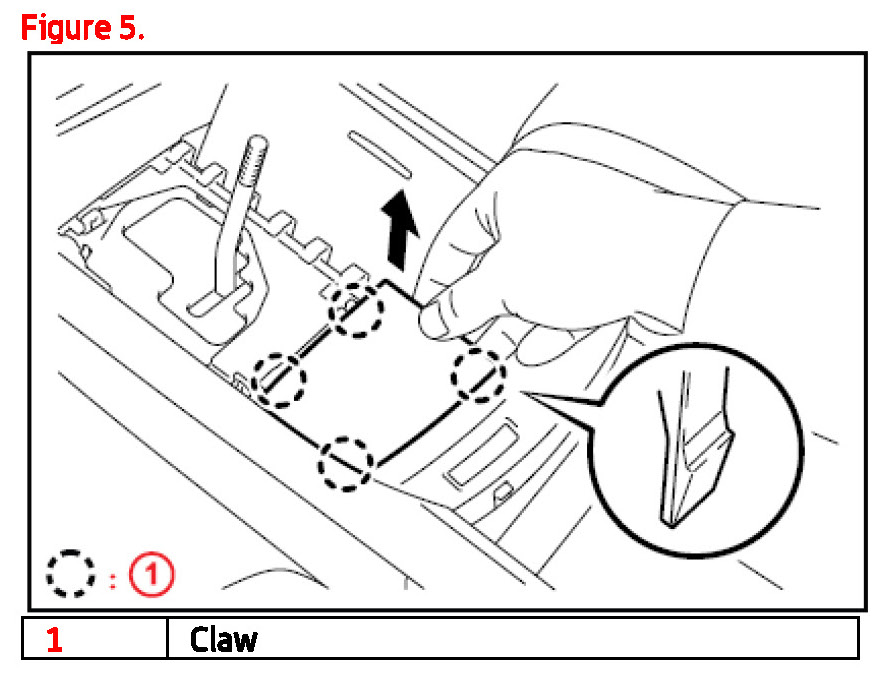 Figure 5.

: 1

| 1 | Claw |
|---|---|