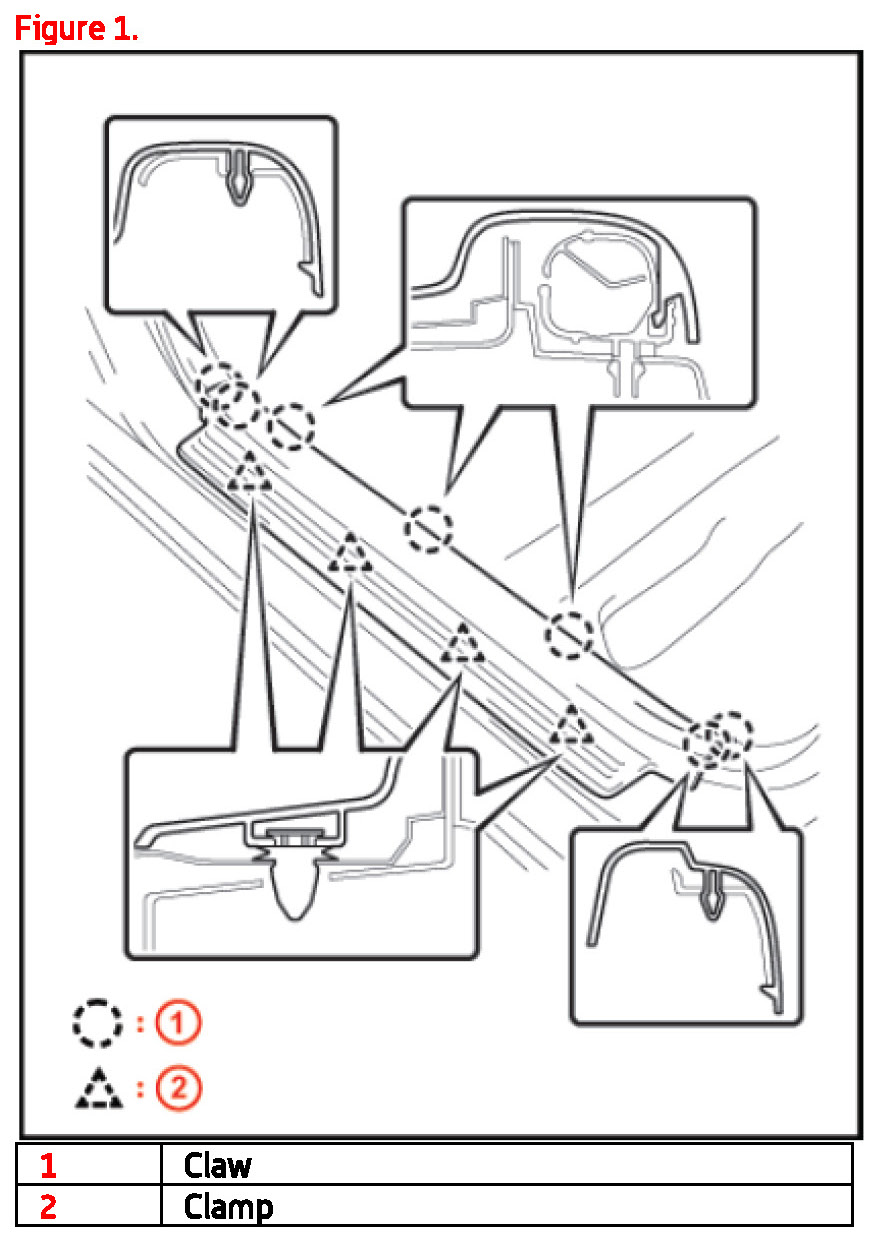 Figure 1.

: 1

: 2

| 1 | Claw |
|---|---|
| 2 | Clamp |