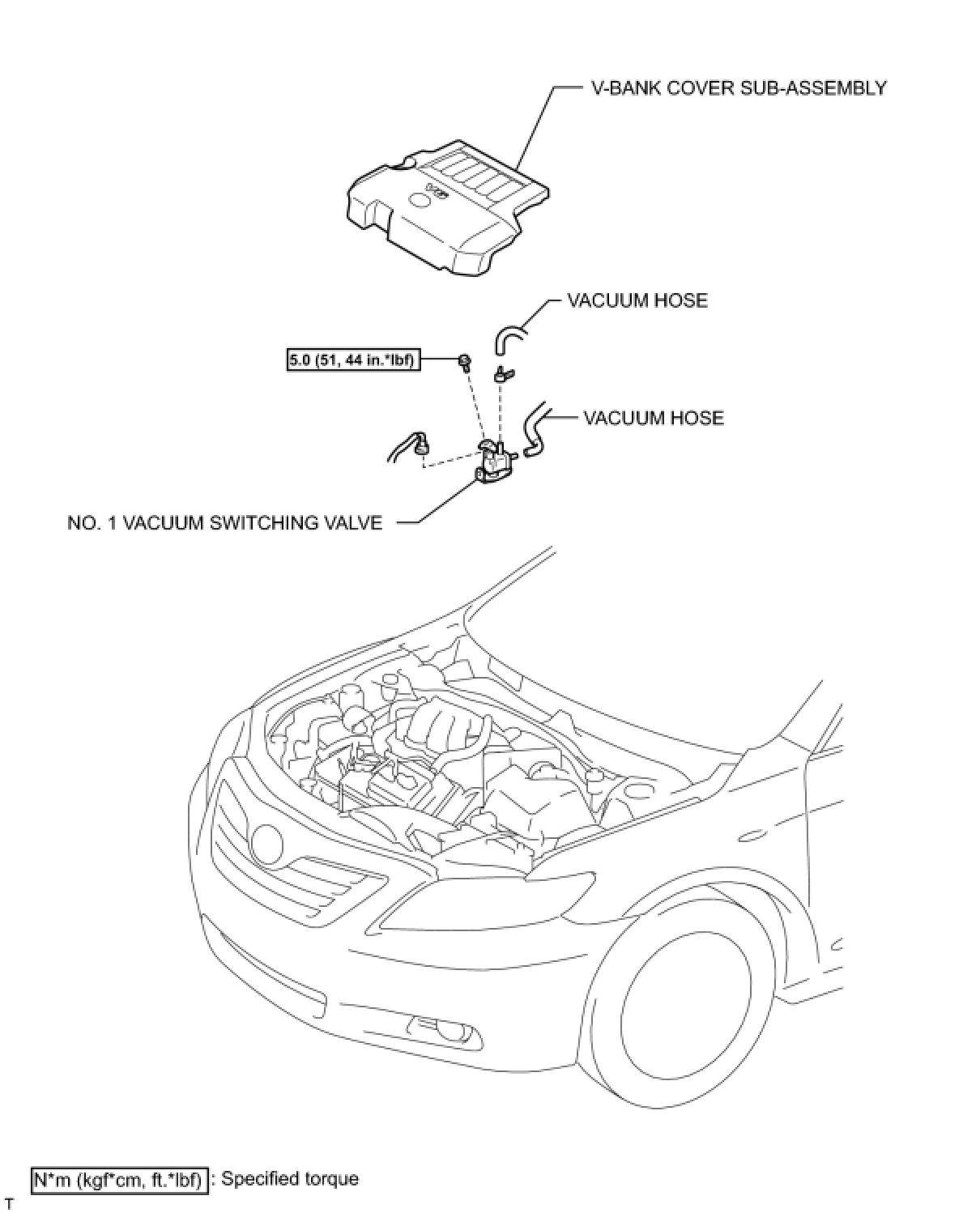 V-BANK COVER SUB-ASSEMBLY

VACUUM HOSE

5.0 (51, 44 in.*lbf)

VACUUM HOSE

NO. 1 VACUUM SWITCHING VALVE

N*m (kgf*cm, ft.*lbf) : Specified torque

T