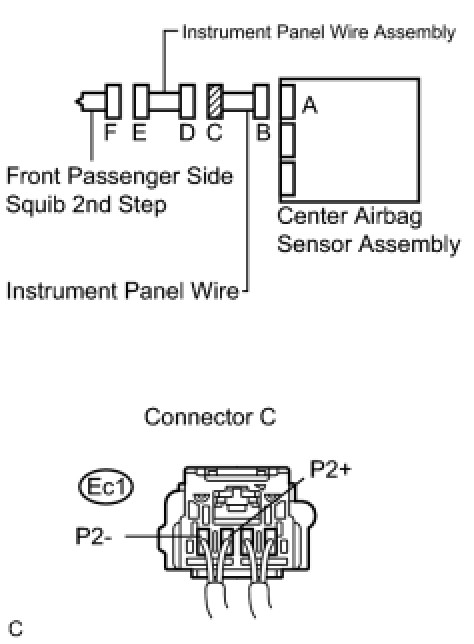 Instrument Panel Wire Assembly

F E D C B A

Front Passenger Side Squib 2nd Step

Center Airbag Sensor Assembly

Instrument Panel Wire

Connector C

Ec1

P2+

P2-

C