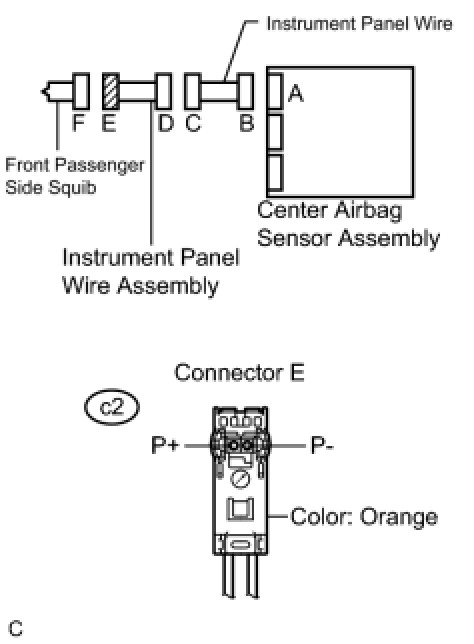 Instrument Panel Wire

F E D C B A

Front Passenger Side Squib

Center Airbag Sensor Assembly

Instrument Panel Wire Assembly

Connector E

c2

P+

P-

Color: Orange

C