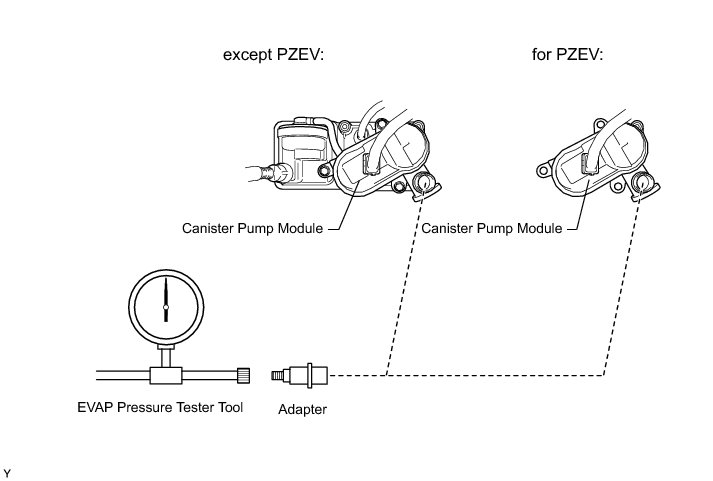 except PZEV:

for PZEV:

Canister Pump Module

Canister Pump Module

EVAP Pressure Tester Tool

Adapter

Y