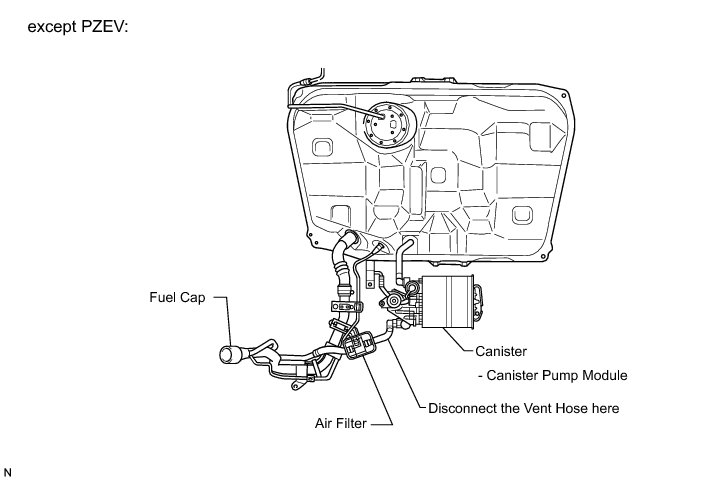 except PZEV:

Fuel Cap

Canister

- Canister Pump Module

Disconnect the Vent Hose here

Air Filter

N