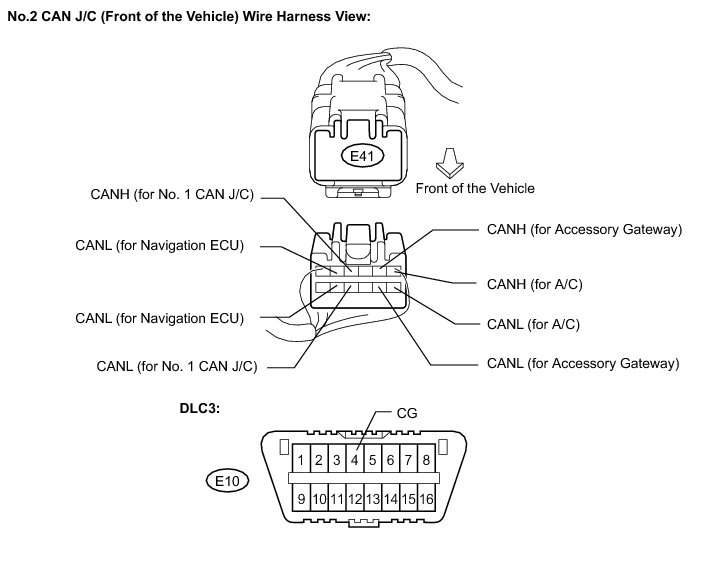 No.2 CAN J/C (Front of the Vehicle) Wire Harness View:

E41

Front of the Vehicle

CANH (for No. 1 CAN J/C)

CANL (for Navigation ECU)

CANL (for Navigation ECU)

CANL (for No. 1 CAN J/C)

CANH (for Accessory Gateway)

CANH (for A/C)

CANL (for A/C)

CANL (for Accessory Gateway)

DLC3:

CG

E10

1 2 3 4 5 6 7 8

9 10 11 12 13 14 15 16