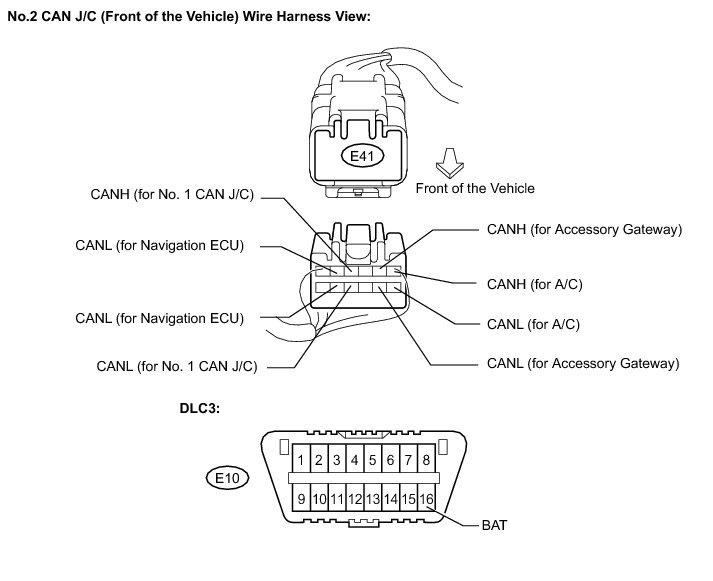 No.2 CAN J/C (Front of the Vehicle) Wire Harness View:

E41

Front of the Vehicle

CANH (for No. 1 CAN J/C)

CANL (for Navigation ECU)

CANL (for Navigation ECU)

CANL (for No. 1 CAN J/C)

CANH (for Accessory Gateway)

CANH (for A/C)

CANL (for A/C)

CANL (for Accessory Gateway)

DLC3:

E10

1 2 3 4 5 6 7 8

9 10 11 12 13 14 15 16

BAT