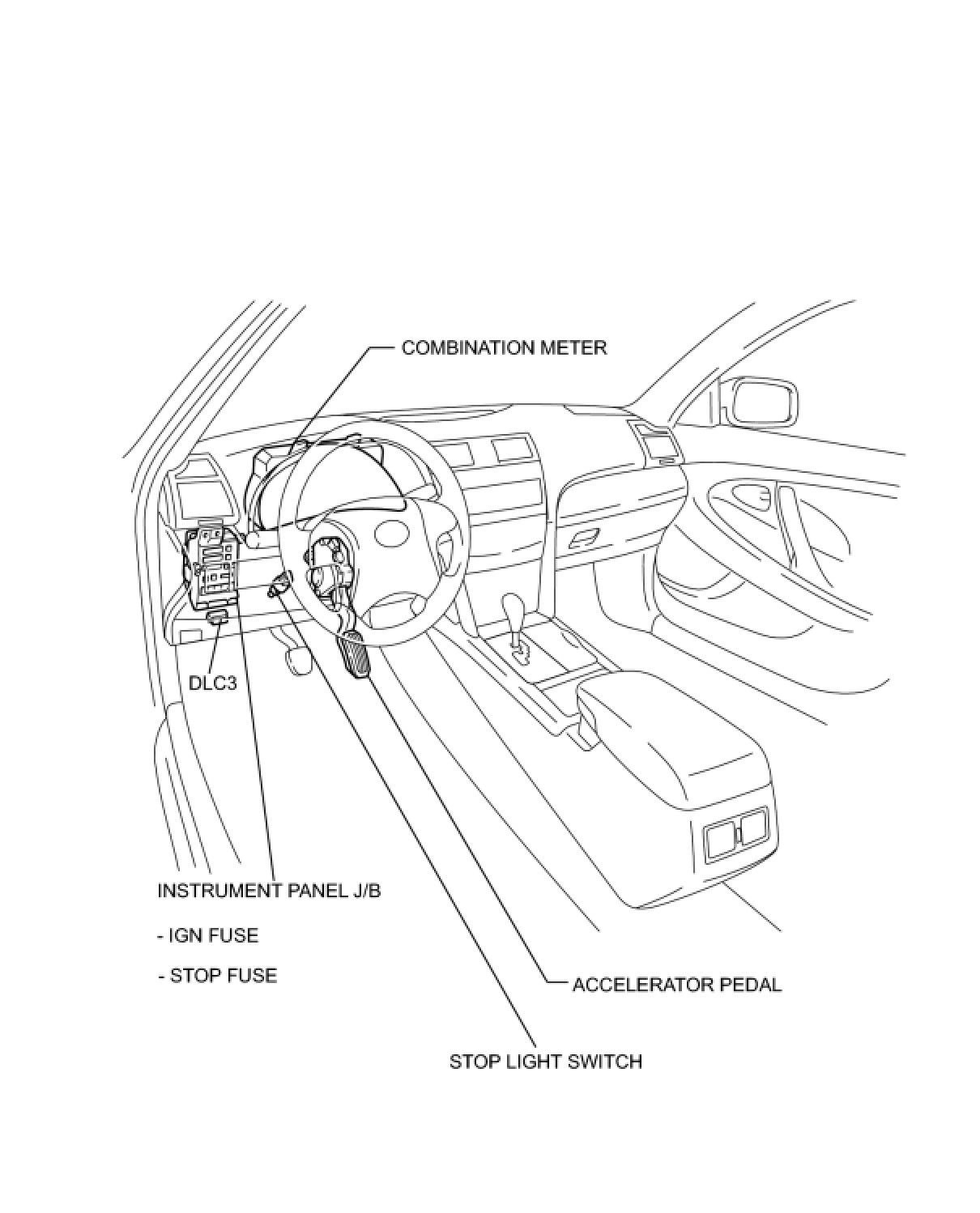 COMBINATION METER

DLC3

INSTRUMENT PANEL J/B

- IGN FUSE

- STOP FUSE

ACCELERATOR PEDAL

STOP LIGHT SWITCH