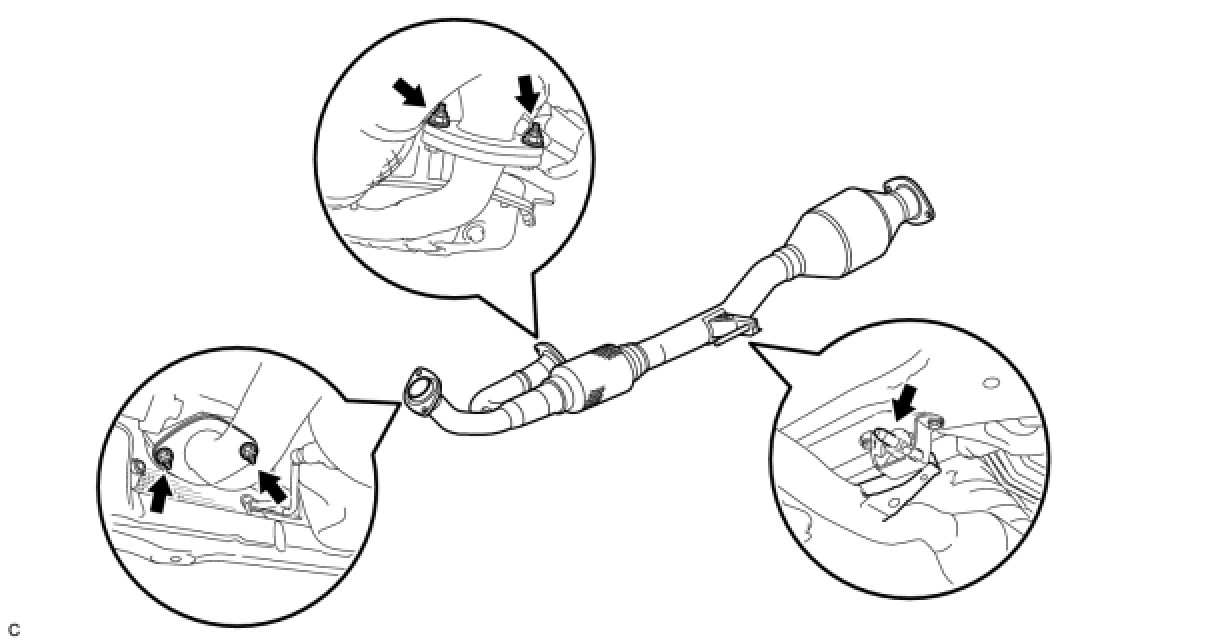 C