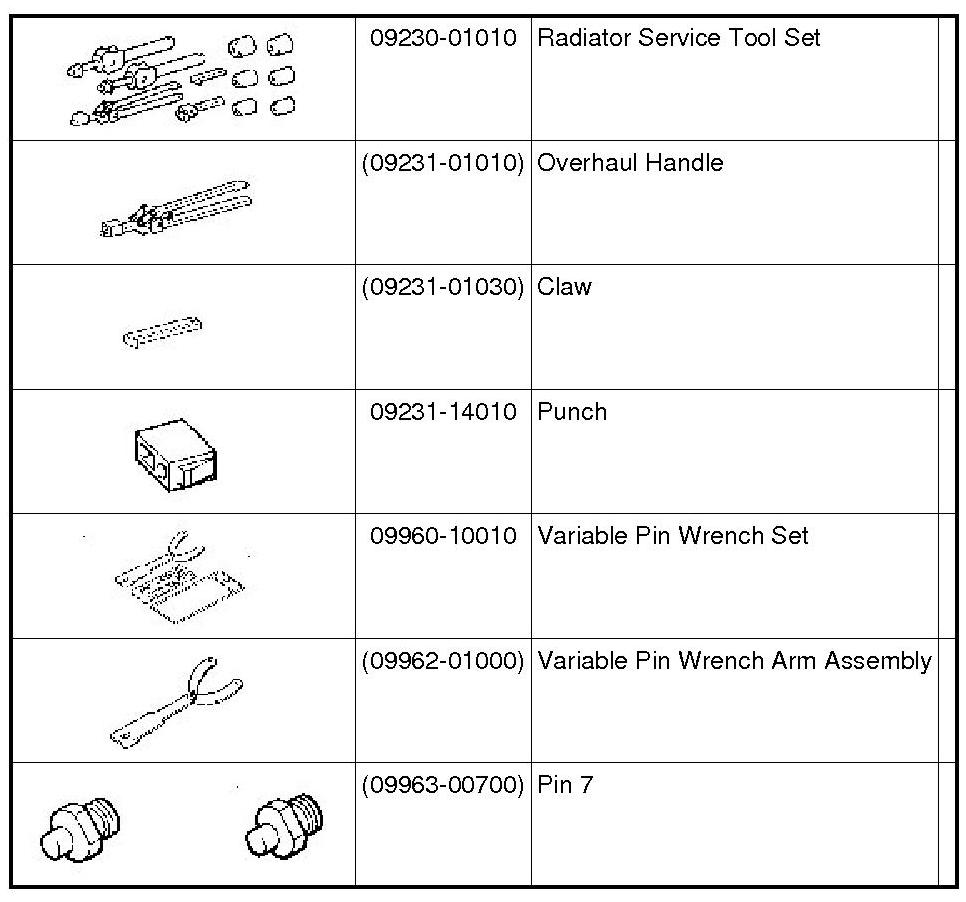 | | | | |
|---|---|---|---|
| | 09230-01010 | Radiator Service Tool Set | |
| | (09231-01010) | Overhaul Handle | |
| | (09231-01030) | Claw | |
| | 09231-14010 | Punch | |
| | 09960-10010 | Variable Pin Wrench Set | |
| | (09962-01000) | Variable Pin Wrench Arm Assembly | |
| | (09963-00700) | Pin 7 | |