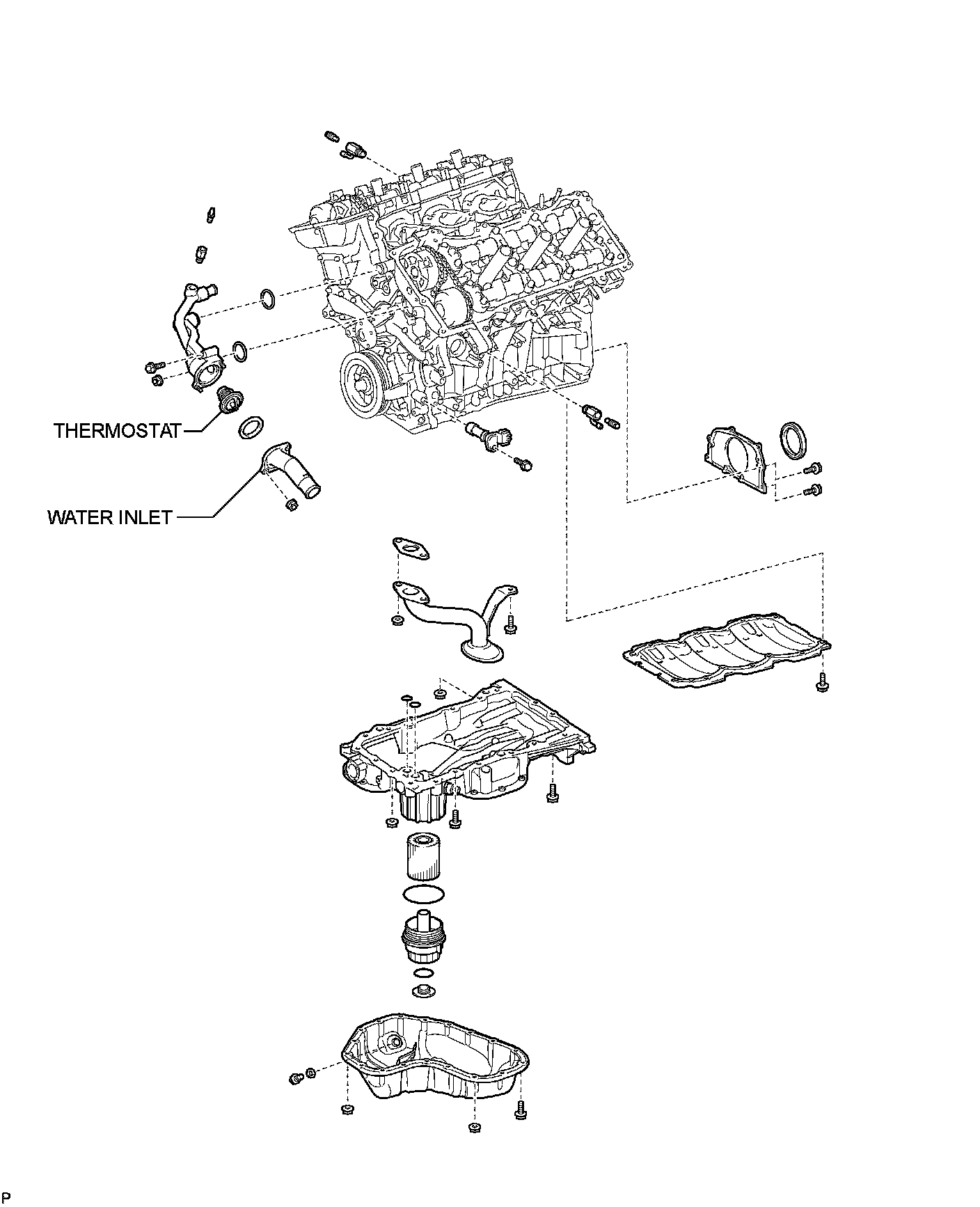 THERMOSTAT

WATER INLET

P