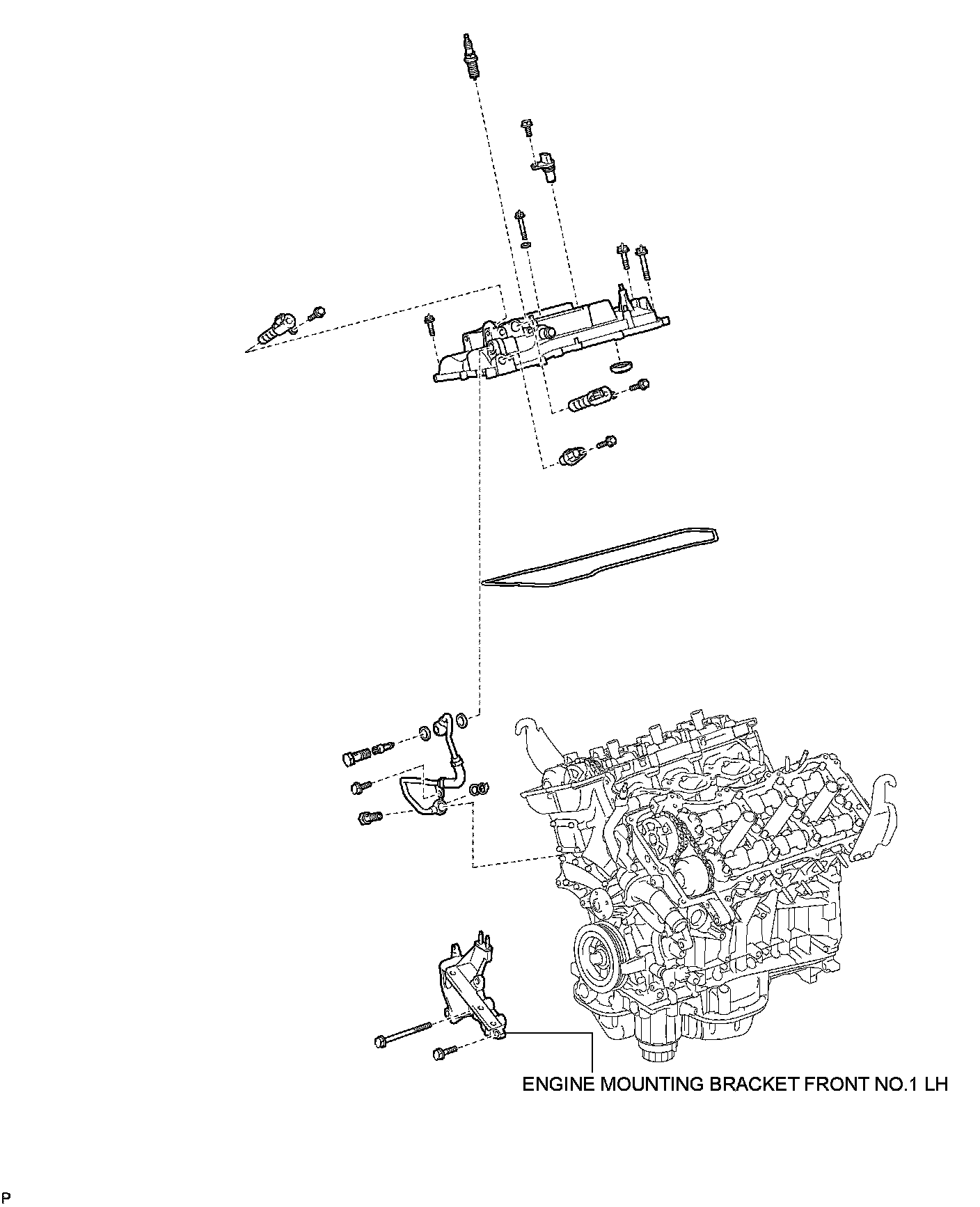 ENGINE MOUNTING BRACKET FRONT NO.1 LH

P