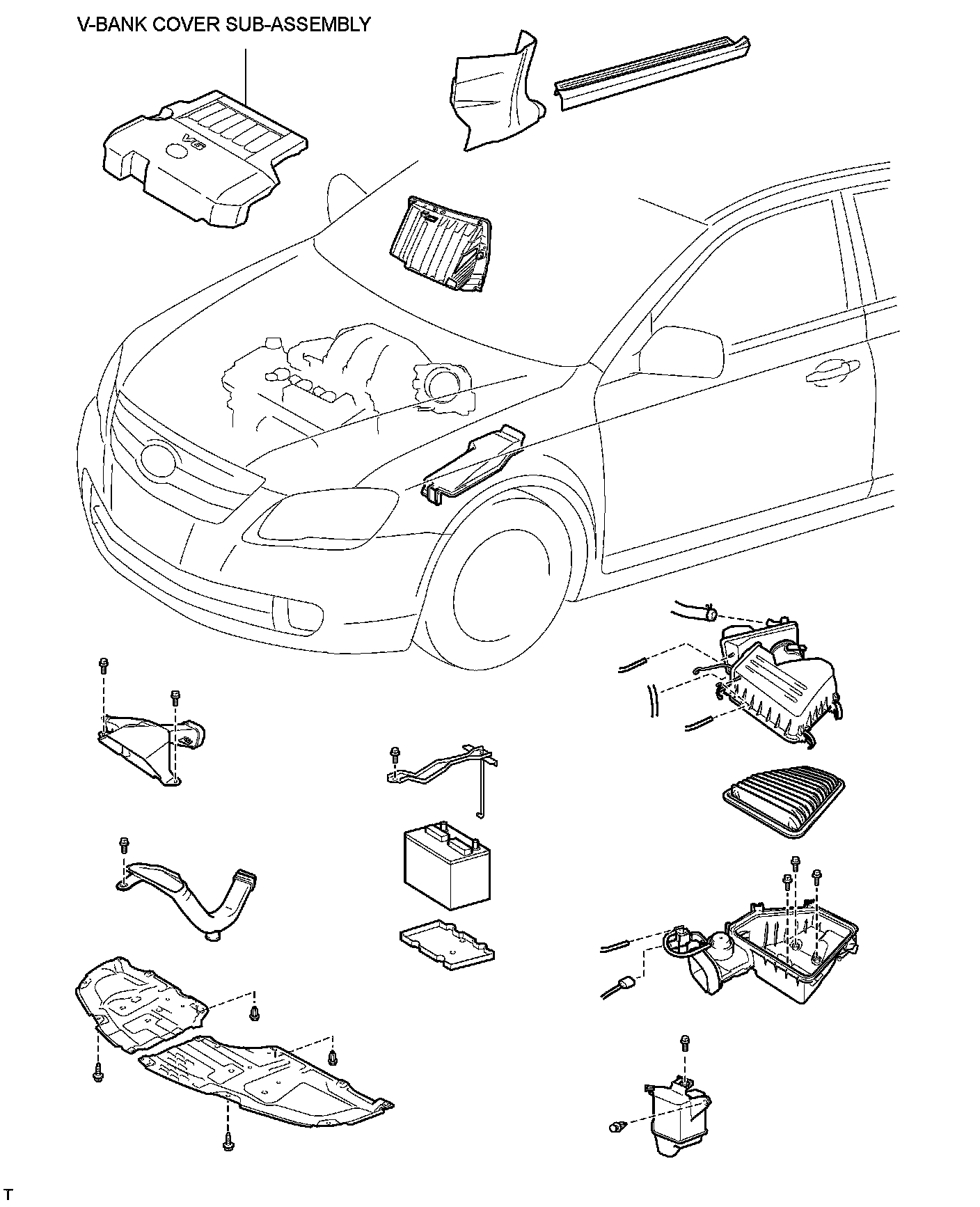 V-BANK COVER SUB-ASSEMBLY

V6

T