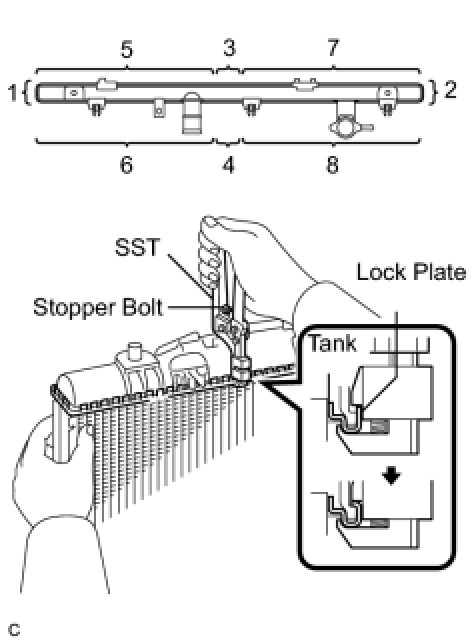 5
3
7
1
2
6
4
8

SST
Lock Plate
Stopper Bolt
Tank

C