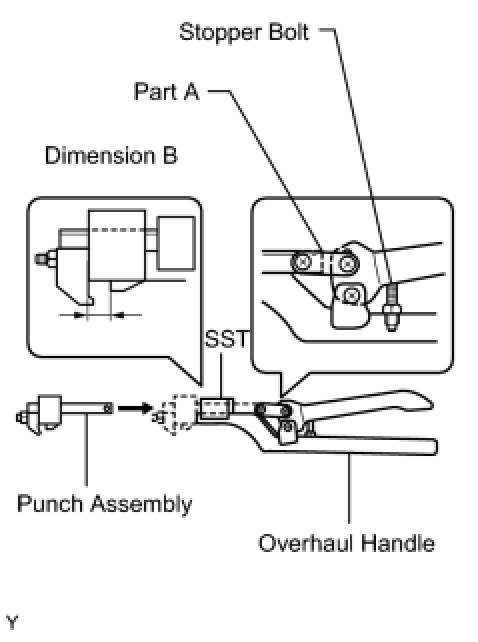 Stopper Bolt

Part A

Dimension B

SST

Punch Assembly

Overhaul Handle

Y