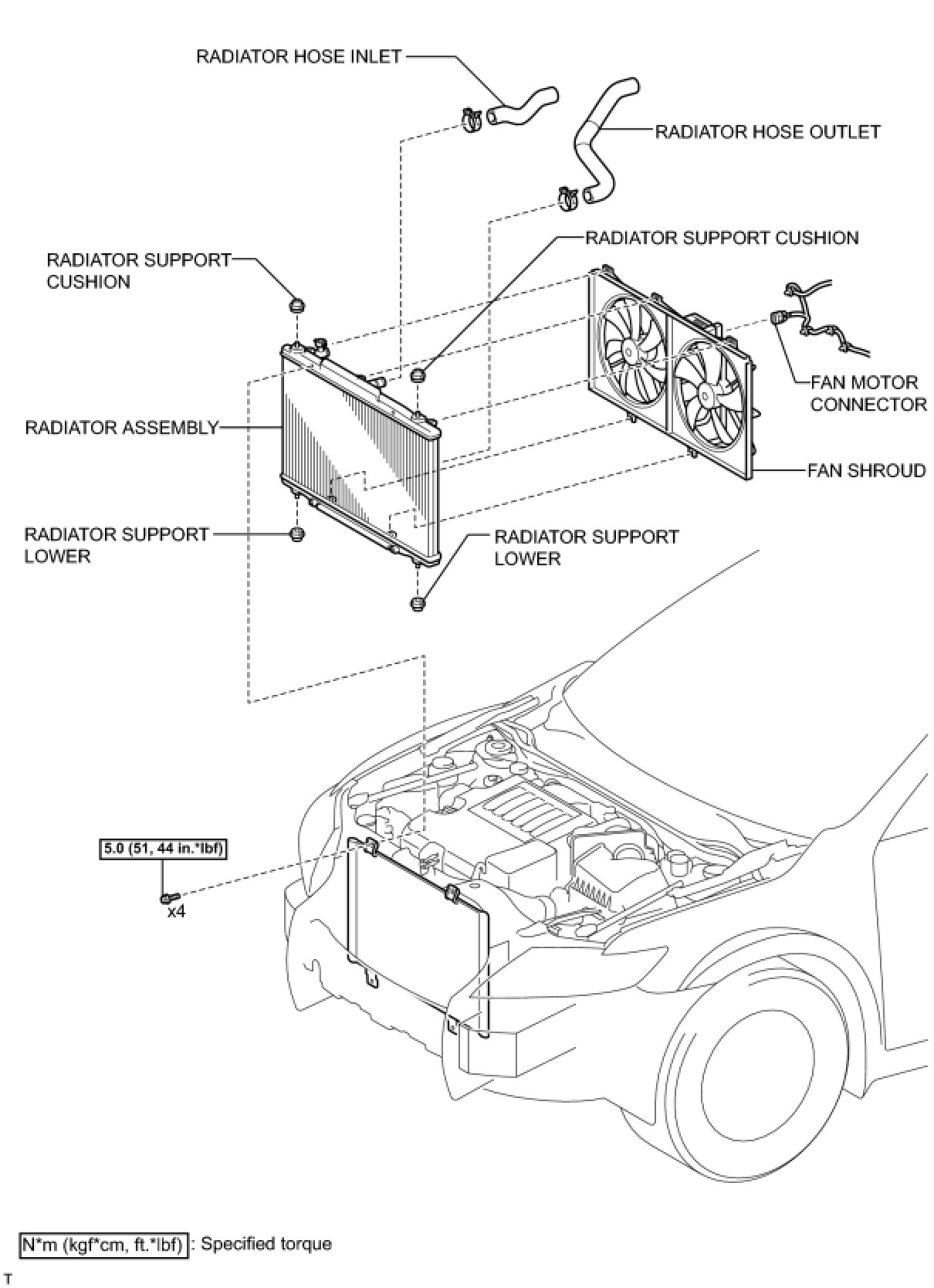 RADIATOR HOSE INLET

RADIATOR HOSE OUTLET

RADIATOR SUPPORT CUSHION

RADIATOR SUPPORT CUSHION

FAN MOTOR CONNECTOR

RADIATOR ASSEMBLY

FAN SHROUD

RADIATOR SUPPORT LOWER

RADIATOR SUPPORT LOWER

5.0 (51, 44 in.*lbf)

x4

N*m (kgf*cm, ft.*lbf) : Specified torque

T