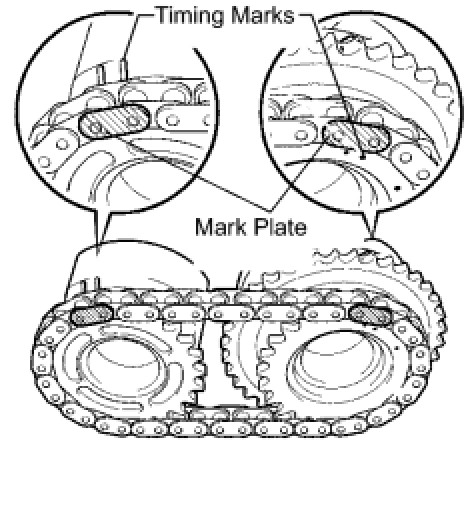 Timing Marks

Mark Plate