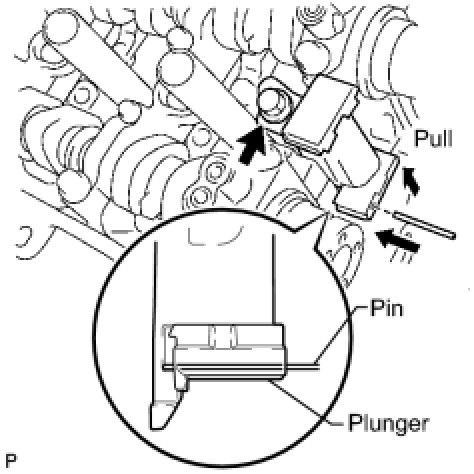 Pull

Pin

Plunger

P