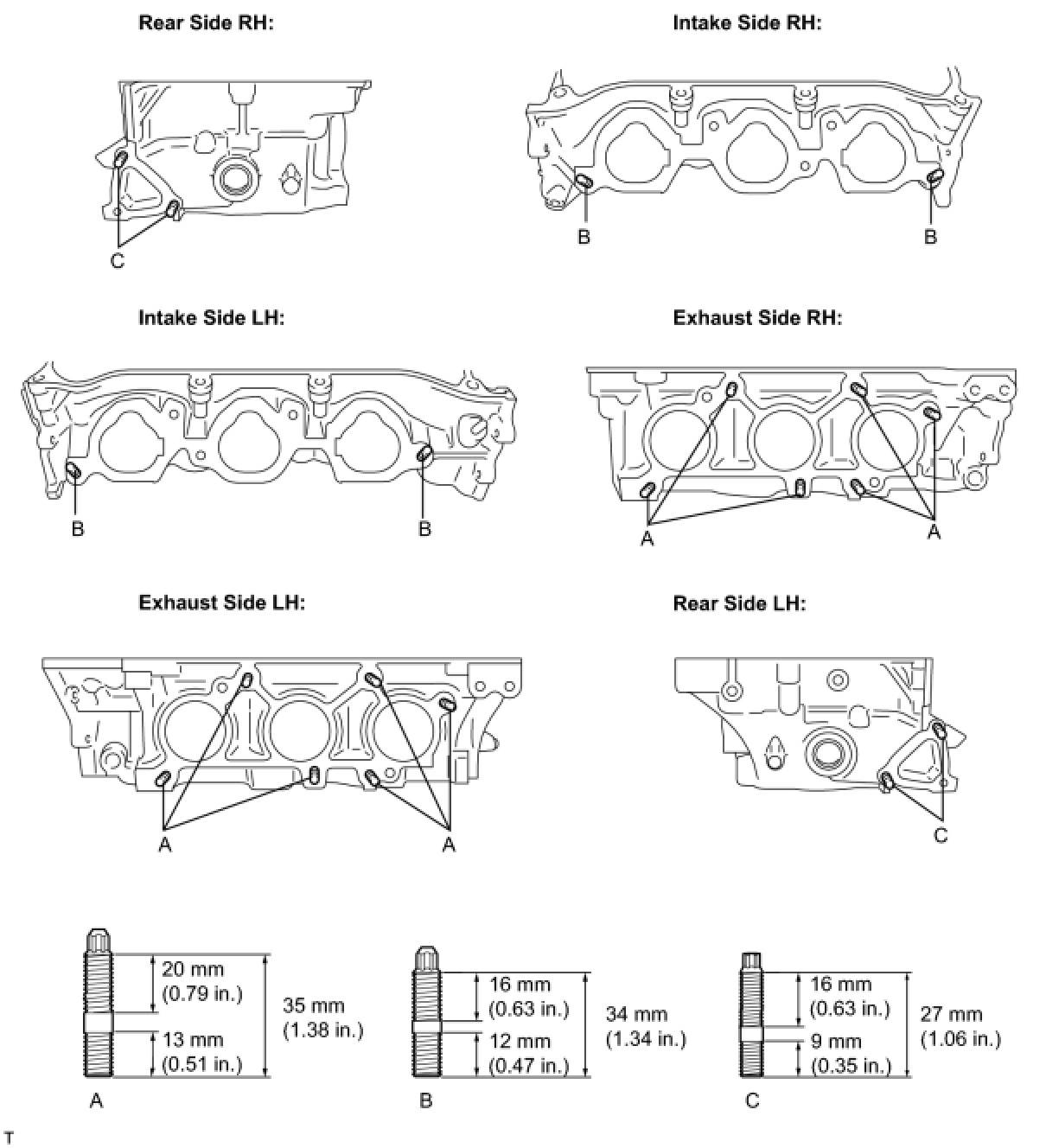 Rear Side RH:

C

Intake Side RH:

B

B

Intake Side LH:

B

B

Exhaust Side RH:

A

A

Exhaust Side LH:

A

A

Rear Side LH:

C

20 mm (0.79 in.)

13 mm (0.51 in.)

35 mm (1.38 in.)

A

16 mm (0.63 in.)

12 mm (0.47 in.)

34 mm (1.34 in.)

B

16 mm (0.63 in.)

9 mm (0.35 in.)

27 mm (1.06 in.)

C

T