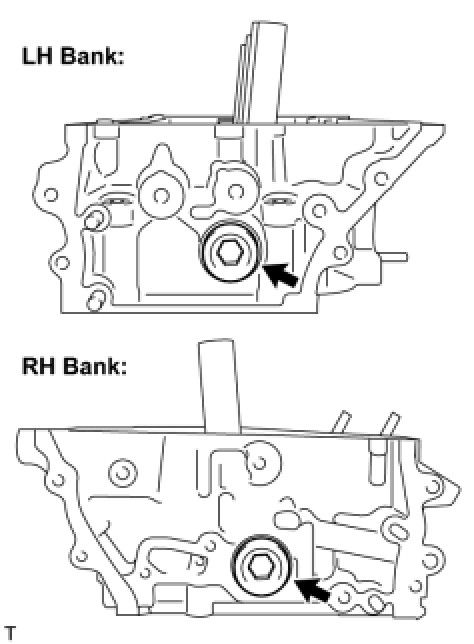 LH Bank:

RH Bank:

T