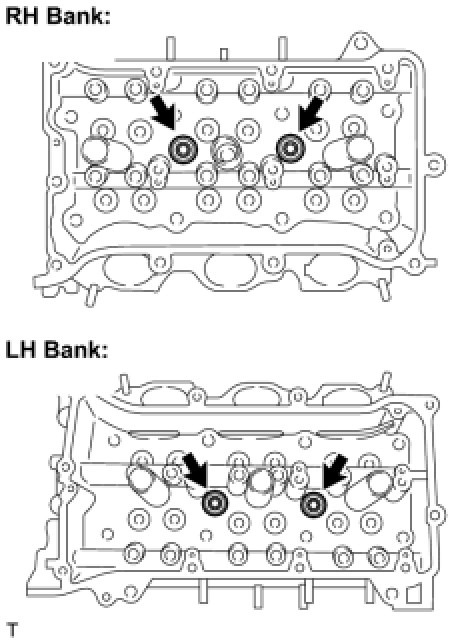 RH Bank:

LH Bank:

T